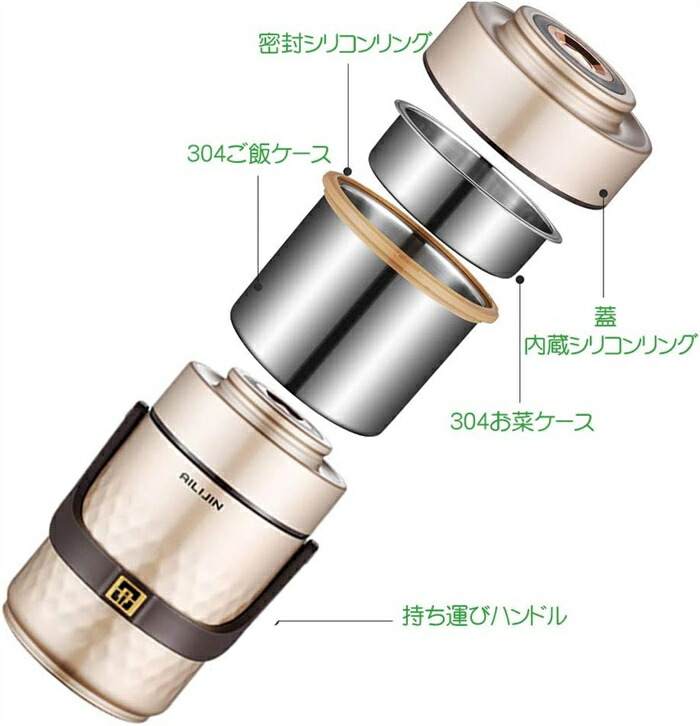 密封シリコンリング

304ご飯ケース

蓋
内蔵シリコンリング

304お菜ケース

AILIJIN

持ち運びハンドル