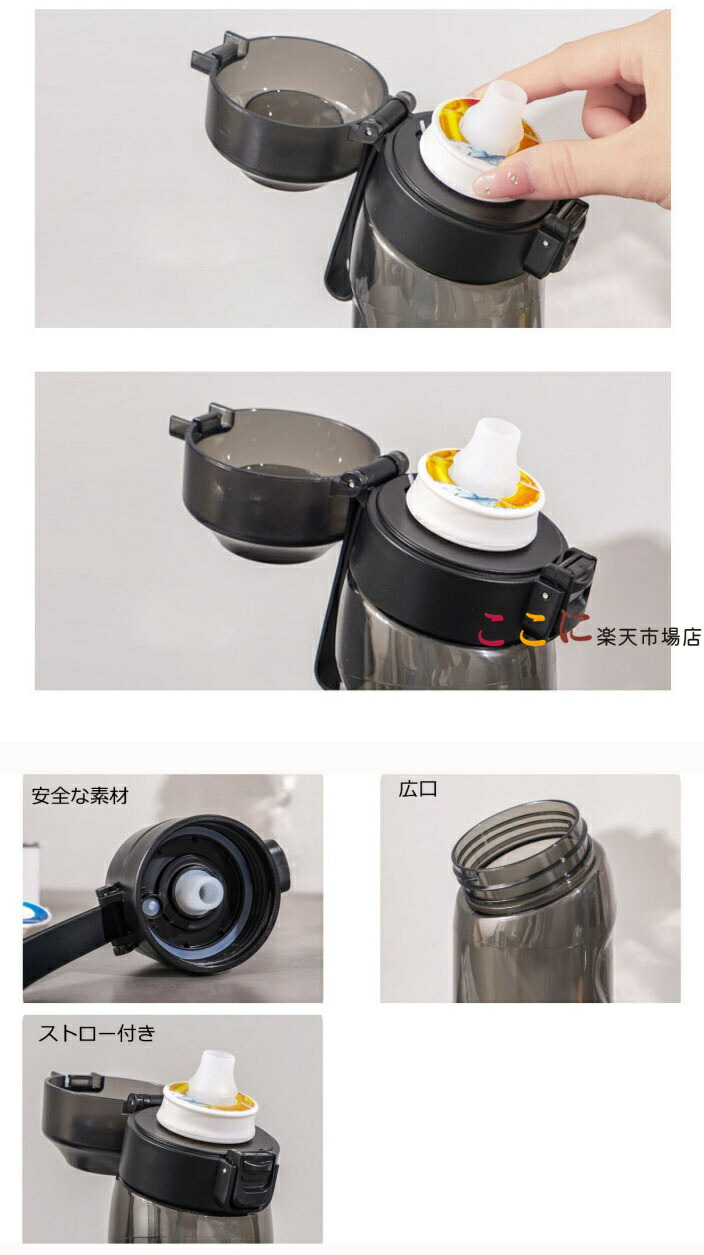 ここに 楽天市場店

安全な素材

広口

ストロー付き