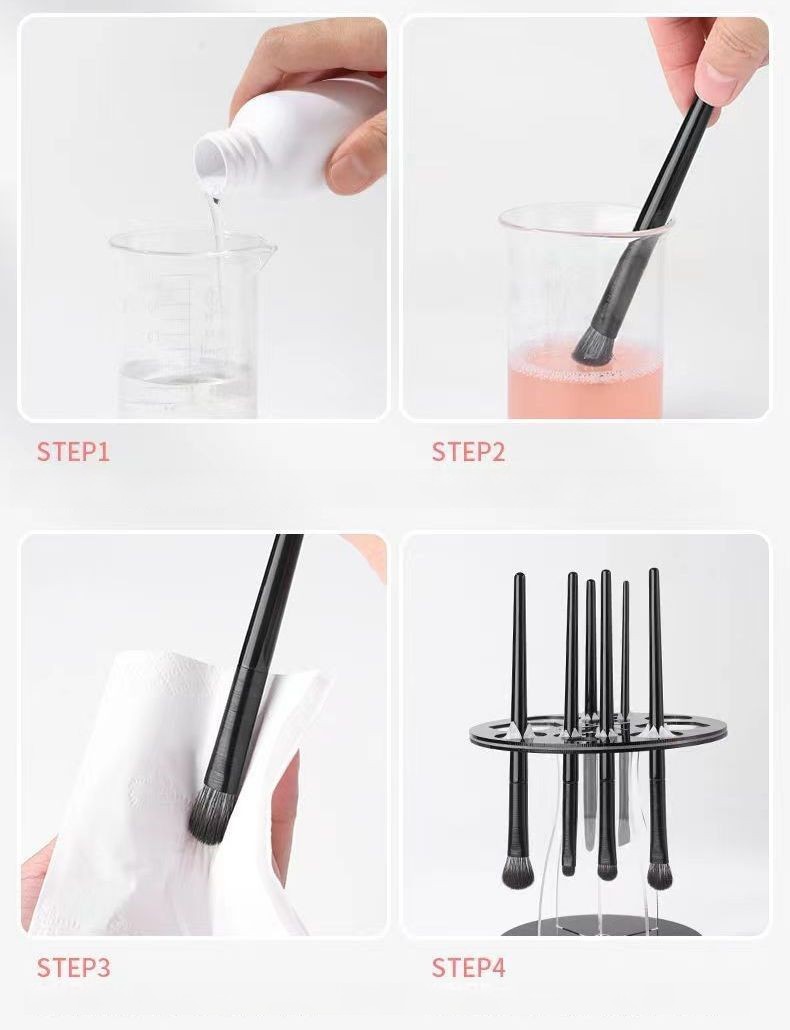 STEP1

STEP2

STEP3

STEP4