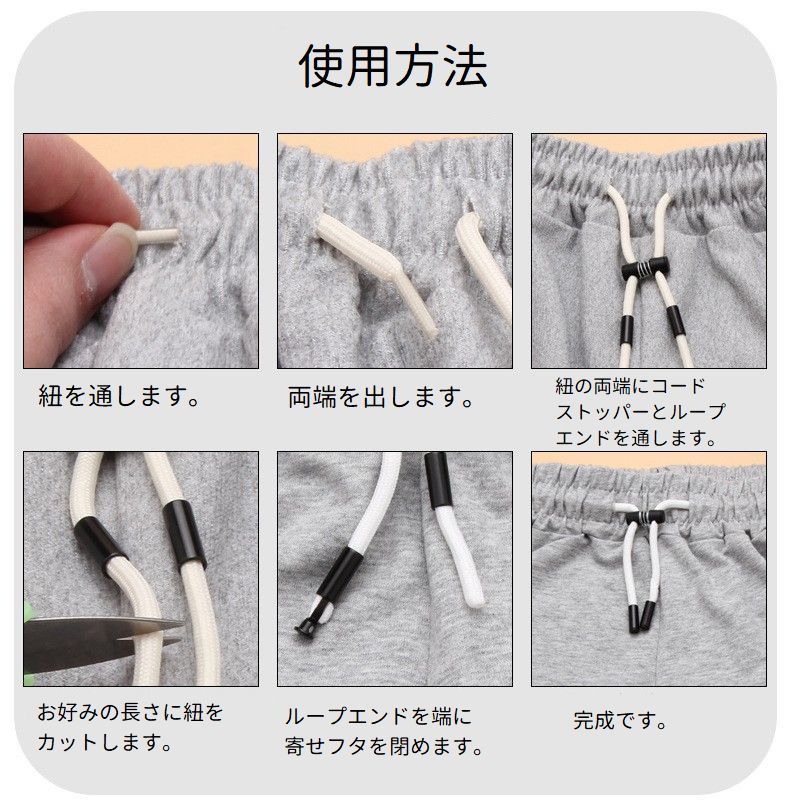 使用方法

紐を通します。

両端を出します。

紐の両端にコードストッパーとループエンドを通します。

お好みの長さに紐をカットします。

ループエンドを端に寄せフタを閉めます。

完成です。