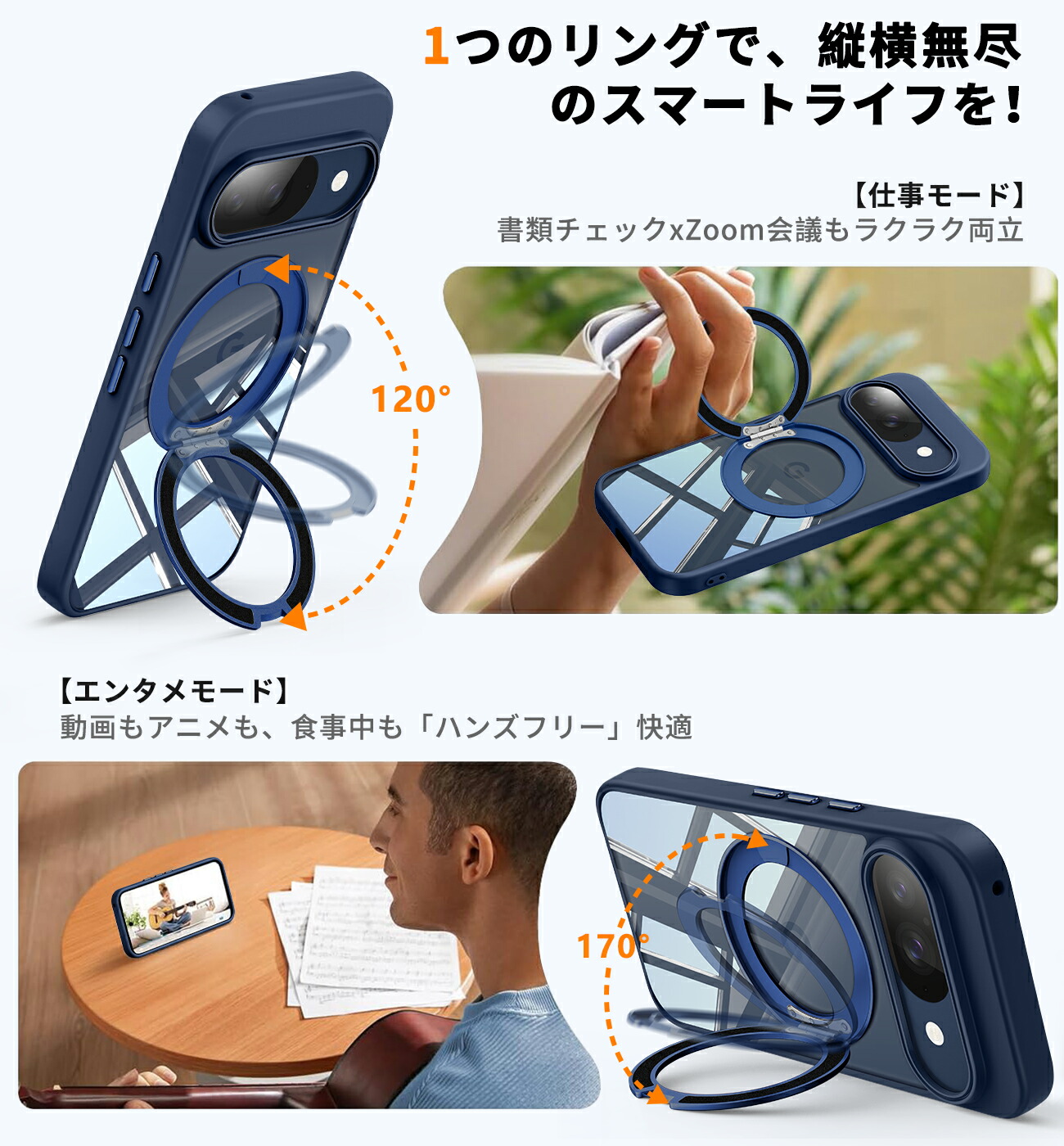 1つのリングで、縦横無尽のスマートライフを!

【仕事モード】
書類チェックxZoom会議もラクラク両立

120°

【エンタメモード】
動画もアニメも、食事中も「ハンズフリー」快適

170°