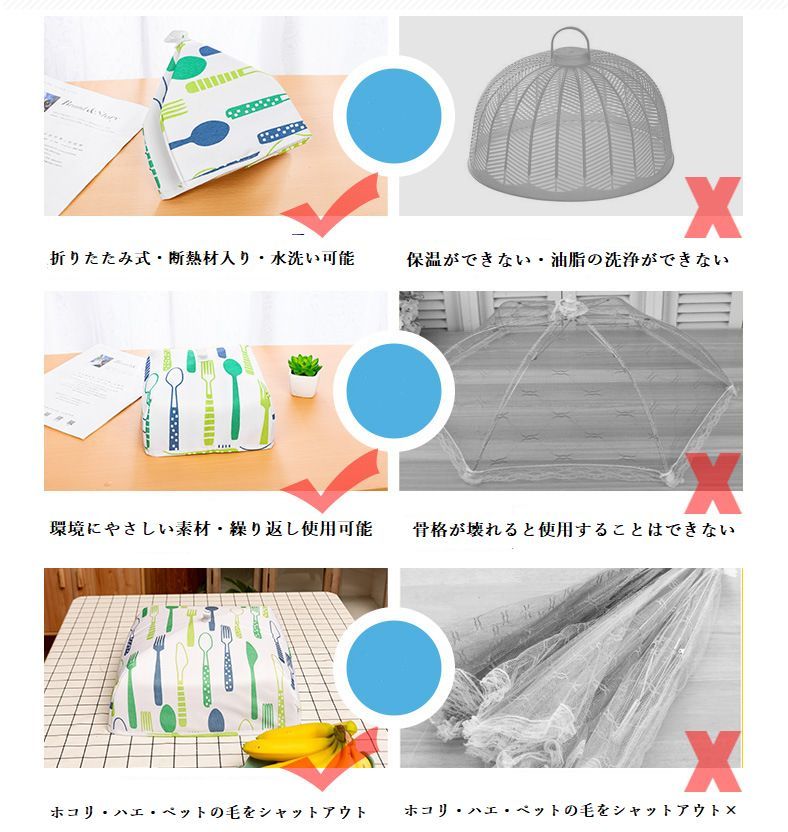 折りたたみ式・断熱材入り・水洗い可能

保温ができない・油脂の洗浄ができない

環境にやさしい素材・繰り返し使用可能

骨格が壊れると使用することはできない

ホコリ・ハエ・ペットの毛をシャットアウト

ホコリ・ハエ・ペットの毛をシャットアウト×