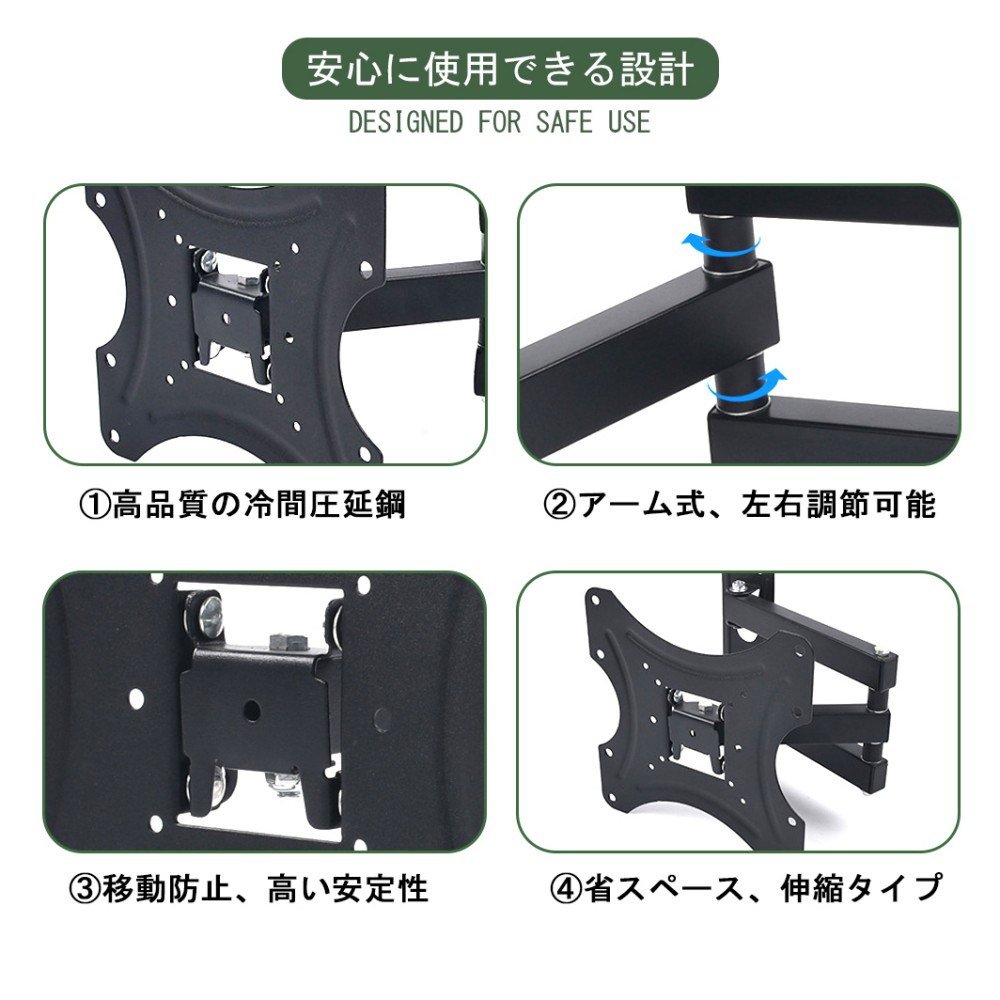 安心に使用できる設計
DESIGNED FOR SAFE USE

①高品質の冷間圧延鋼

②アーム式、左右調節可能

③移動防止、高い安定性

④省スペース、伸縮タイプ