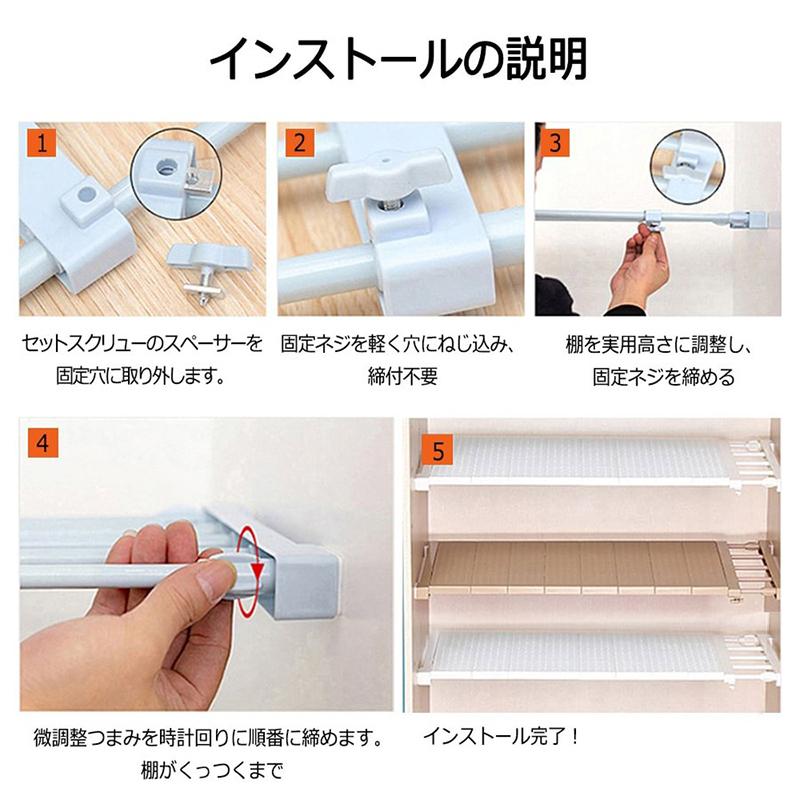 インストールの説明

1

セットスクリューのスペーサーを固定穴に取り外します。

2

固定ネジを軽く穴にねじ込み、締付不要

3

棚を実用高さに調整し、固定ネジを締める

4

微調整つまみを時計回りに順番に締めます。棚がくっつくまで

5

インストール完了！