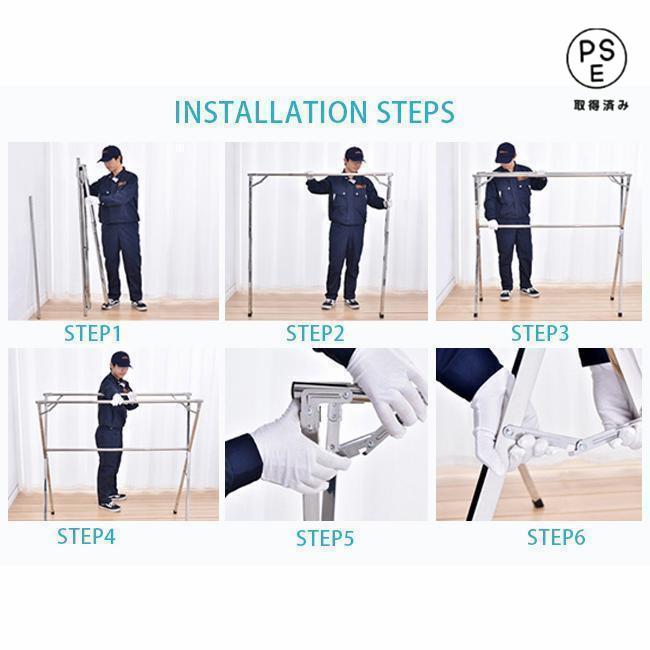 PSE
取得済み

INSTALLATION STEPS

STEP1

STEP2

STEP3

STEP4

STEP5

STEP6