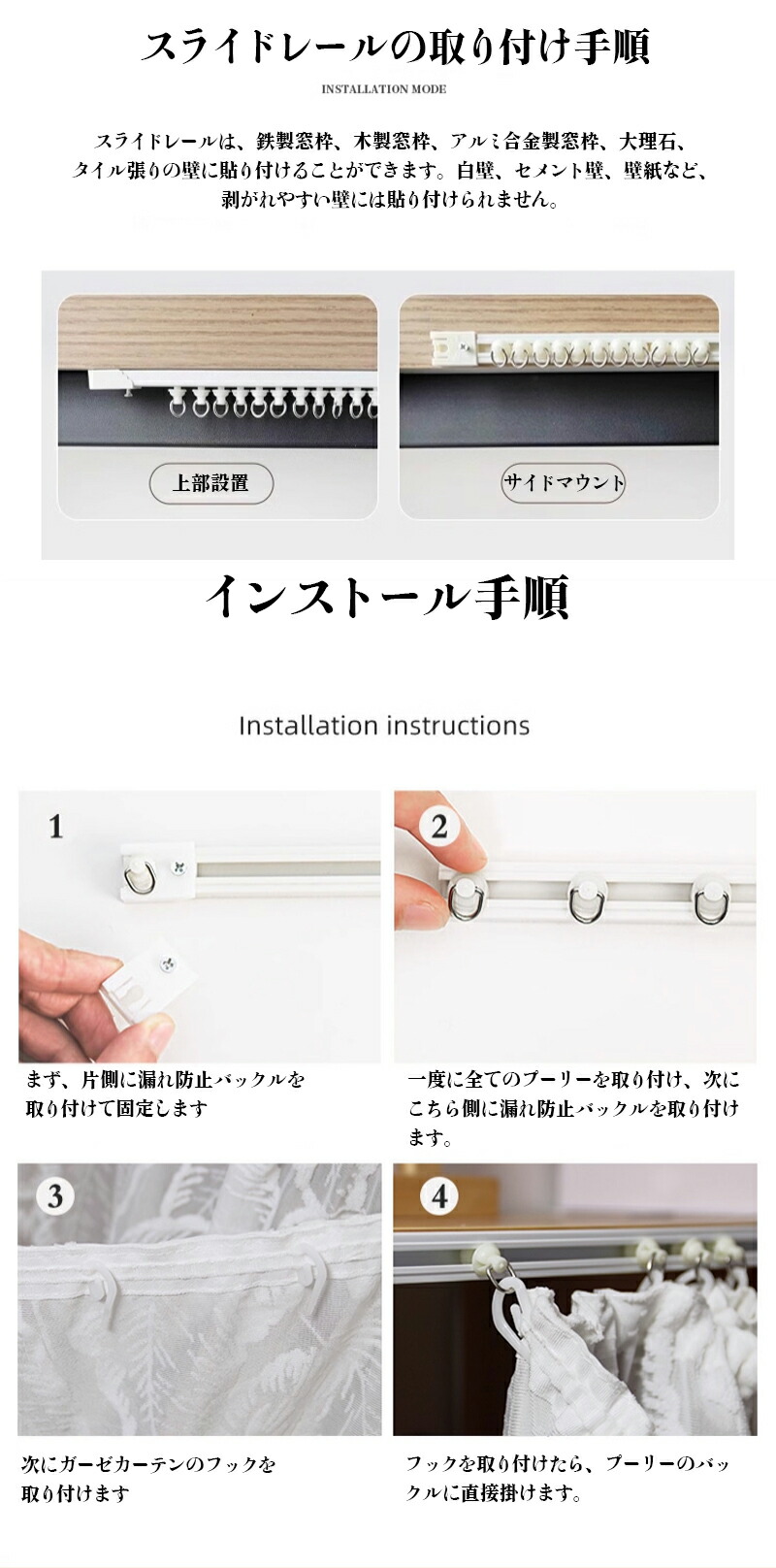 スライドレールの取り付け手順

INSTALLATION MODE

スライドレールは、鉄製窓枠、木製窓枠、アルミ合金製窓枠、大理石、タイル張りの壁に貼り付けることができます。白壁、セメント壁、壁紙など、剥がれやすい壁には貼り付けられません。

上部設置

サイドマウント

インストール手順

Installation instructions

1

まず、片側に漏れ防止バックルを取り付けて固定します

2

一度に全てのプーリーを取り付け、次にこちら側に漏れ防止バックルを取り付けます。

3

次にガーゼカーテンのフックを取り付けます

4

フックを取り付けたら、プーリーのバックルに直接掛けます。