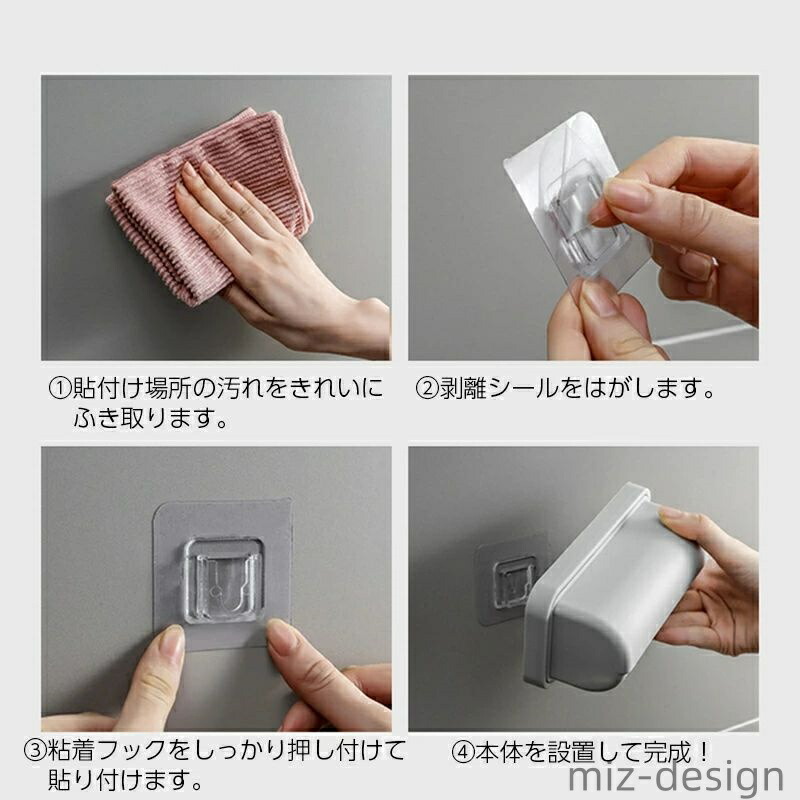 ①貼付け場所の汚れをきれいにふき取ります。

②剥離シールをはがします。

③粘着フックをしっかり押し付けて貼り付けます。

④本体を設置して完成！

miz-design