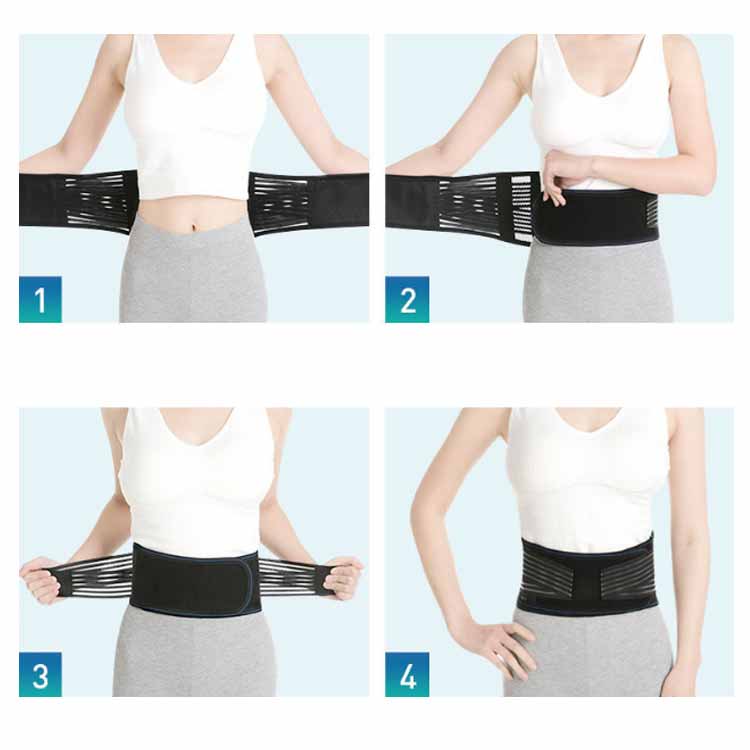 1

2

3

4