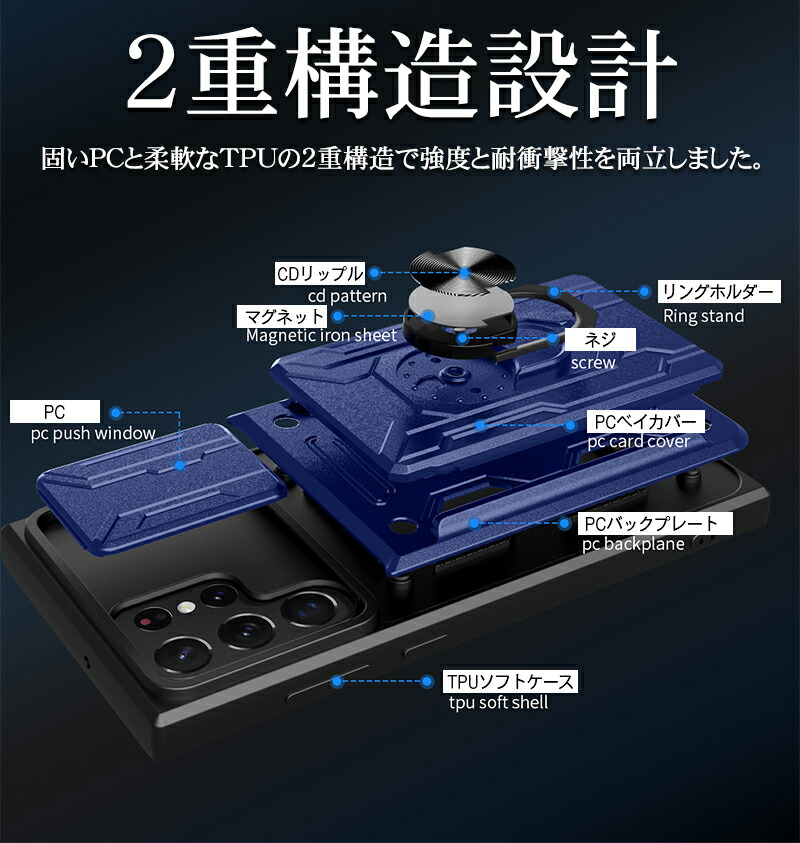 2重構造設計

固いPCと柔軟なTPUの2重構造で強度と耐衝撃性を両立しました。

CDリップル
cd pattern

マグネット
Magnetic iron sheet

リングホルダー
Ring stand

ネジ
screw

PC
pc push window

PCベイカバー
pc card cover

PCバックプレート
pc backplane

TPUソフトケース
tpu soft shell