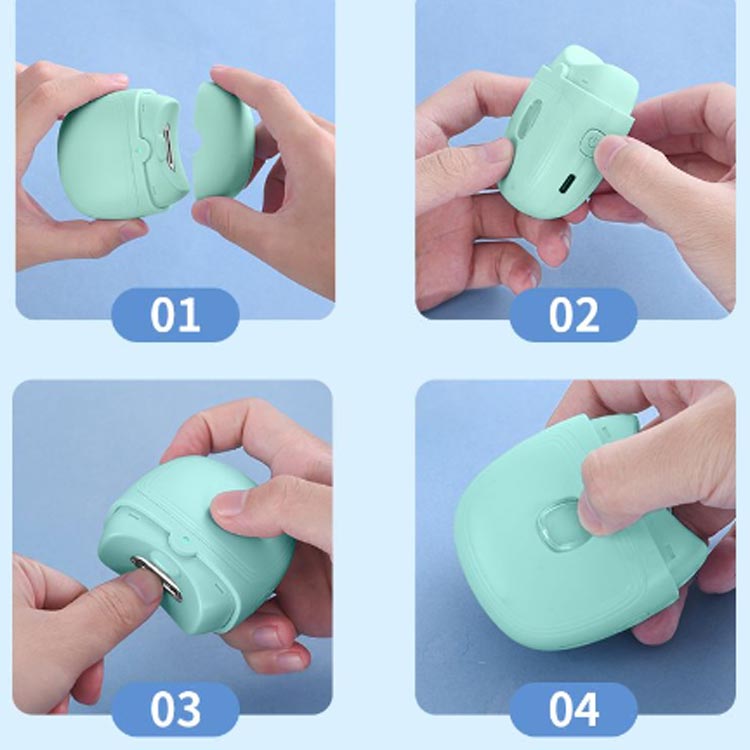 01

02

03

04