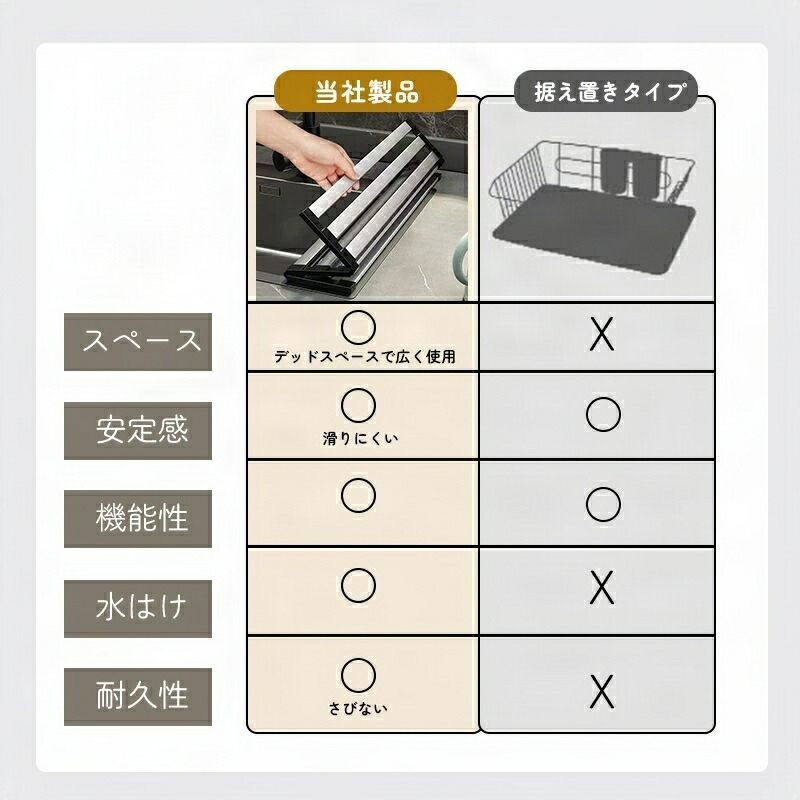 | | 当社製品 | 据え置きタイプ |
|---|---|---|
| スペース | ○ デッドスペースで広く使用 | X |
| 安定感 | ○ 滑りにくい | ○ |
| 機能性 | ○ | ○ |
| 水はけ | ○ | X |
| 耐久性 | ○ さびない | X |