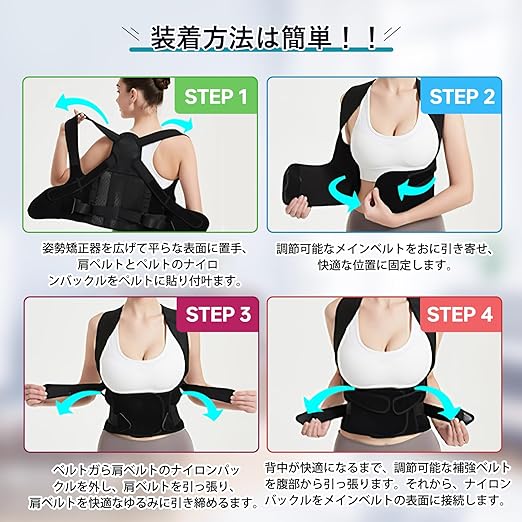 装着方法は簡単！！

STEP 1

姿勢矯正器を広げて平らな表面に置手、肩ベルトとベルトのナイロンバックルをベルトに貼り付叶ます。

STEP 2

調節可能なメインベルトをおに引き寄せ、快適な位置に固定します。

STEP 3

ベルトガら肩ベルトのナイロンパックルを外し、肩ベルトを引っ張り、肩ベルトを快適なゆるみに引き締めるます。

STEP 4

背中が快適になるまで、調節可能な補強ベルトを腹部から引っ張ります。それから、ナイロンバックルをメインベルトの表面に接続します。