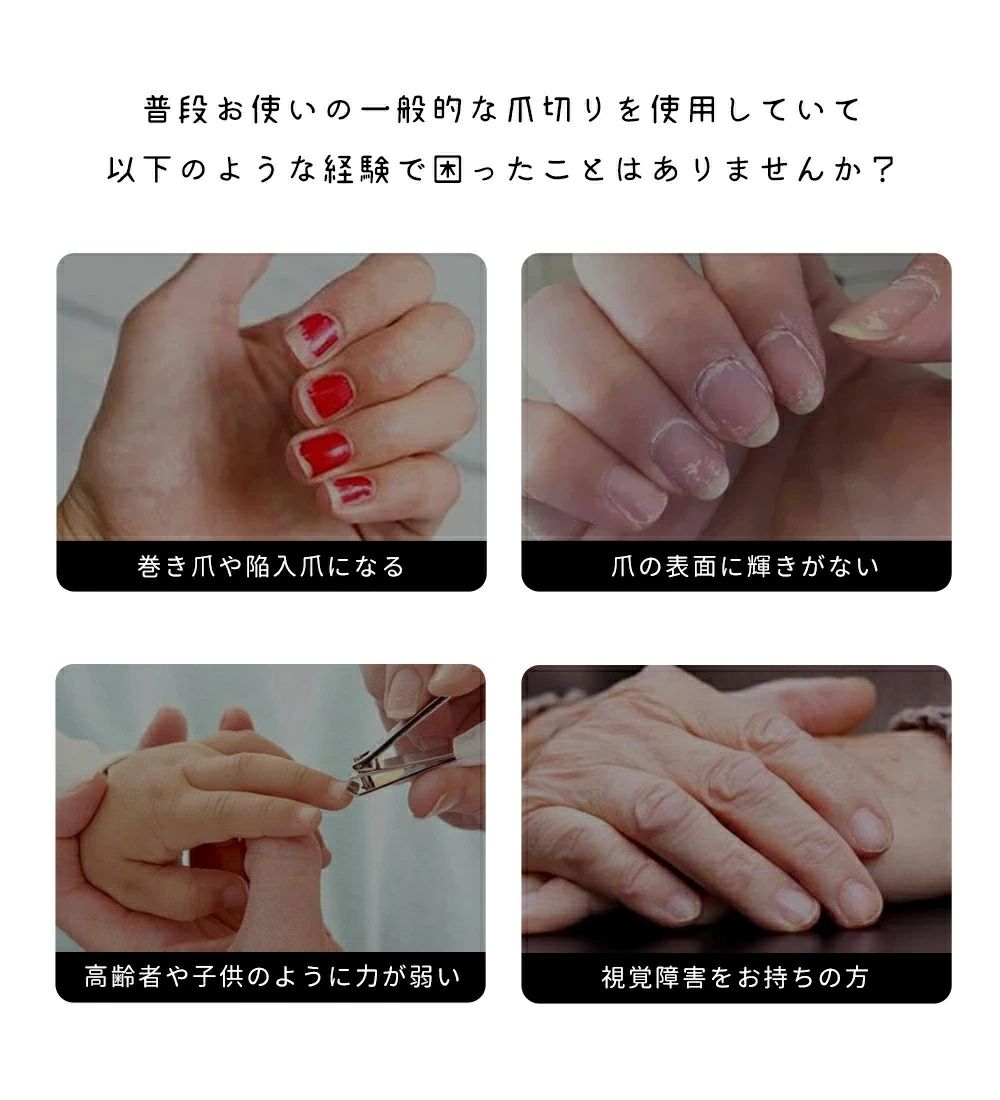 普段お使いの一般的な爪切りを使用していて
以下のような経験で困ったことはありませんか？

巻き爪や陥入爪になる

爪の表面に輝きがない

高齢者や子供のように力が弱い

視覚障害をお持ちの方