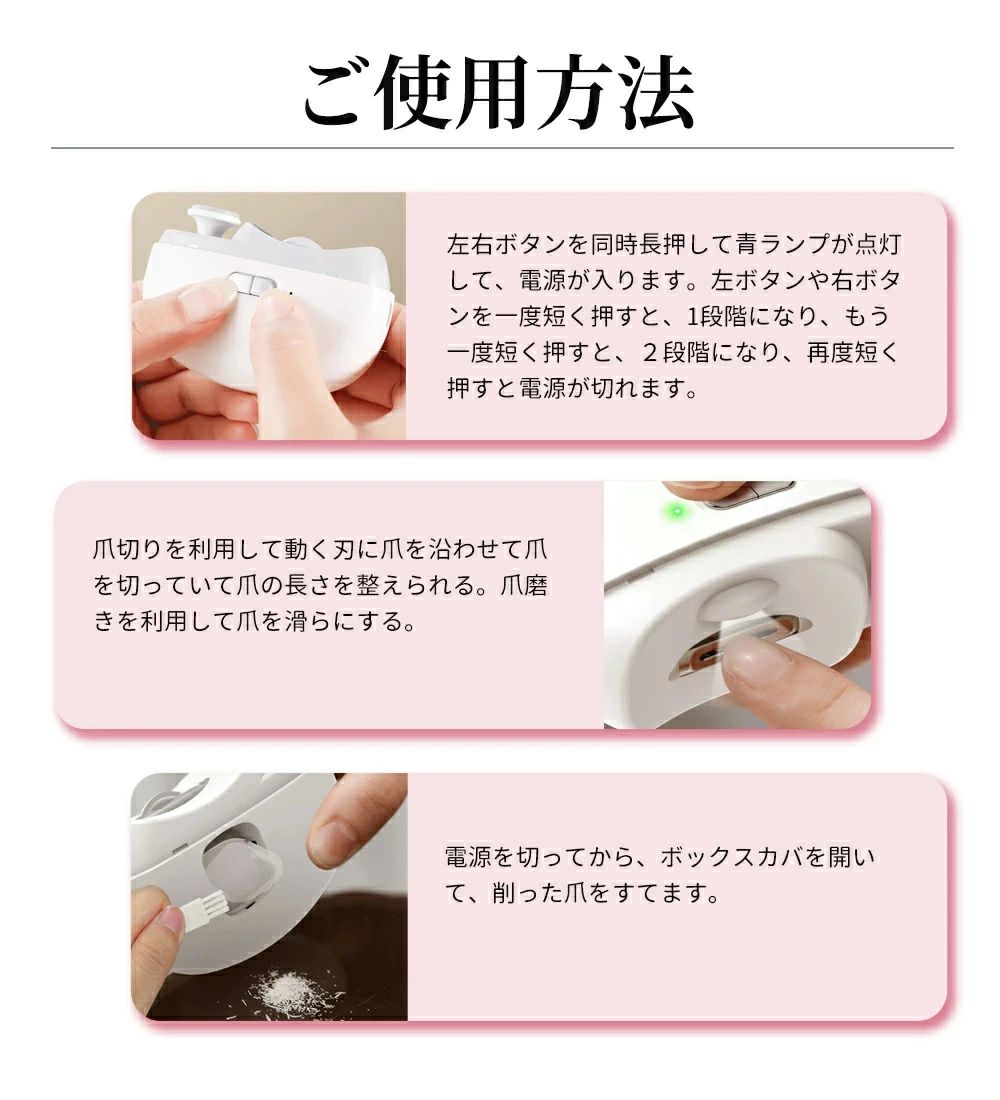 ご使用方法

左右ボタンを同時長押して青ランプが点灯して、電源が入ります。左ボタンや右ボタンを一度短く押すと、1段階になり、もう一度短く押すと、２段階になり、再度短く押すと電源が切れます。

爪切りを利用して動く刃に爪を沿わせて爪を切っていて爪の長さを整えられる。爪磨きを利用して爪を滑らにする。

電源を切ってから、ボックスカバを開いて、削った爪をすてます。