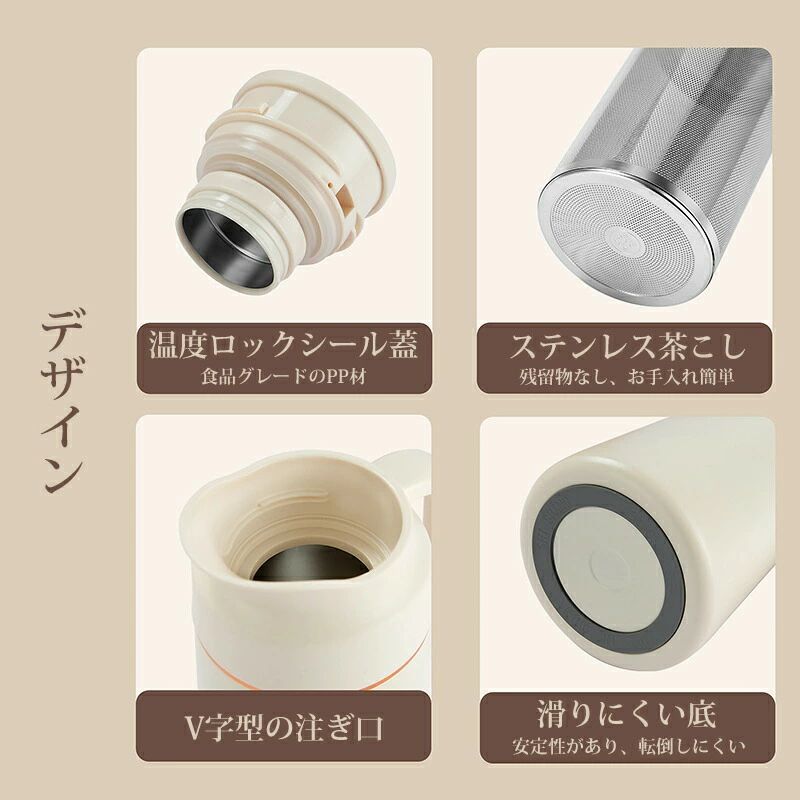 デザイン

温度ロックシール蓋
食品グレードのPP材

ステンレス茶こし
残留物なし、お手入れ簡単

V字型の注ぎ口

滑りにくい底
安定性があり、転倒しにくい