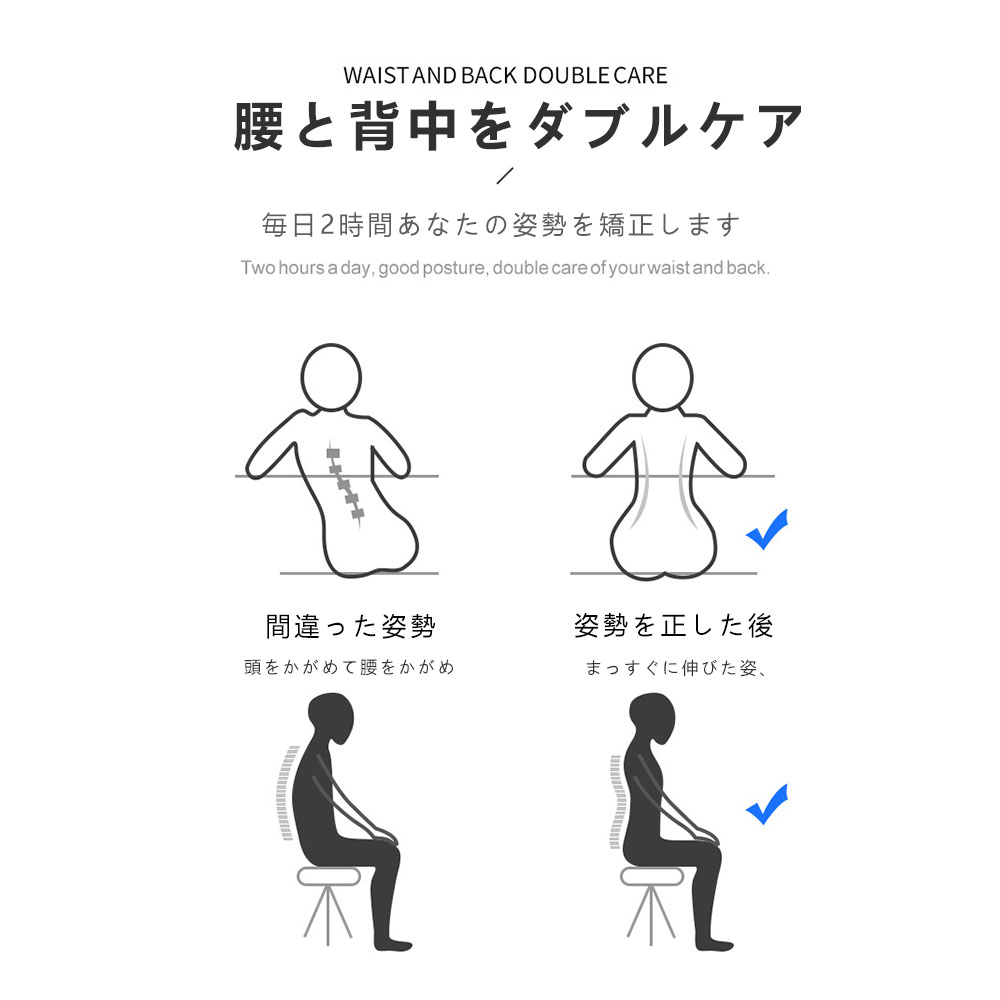 WAIST AND BACK DOUBLE CARE

腰と背中をダブルケア

毎日2時間あなたの姿勢を矯正します

Two hours a day, good posture, double care of your waist and back.

間違った姿勢

頭をかがめて腰をかがめ

姿勢を正した後

まっすぐに伸びた姿、