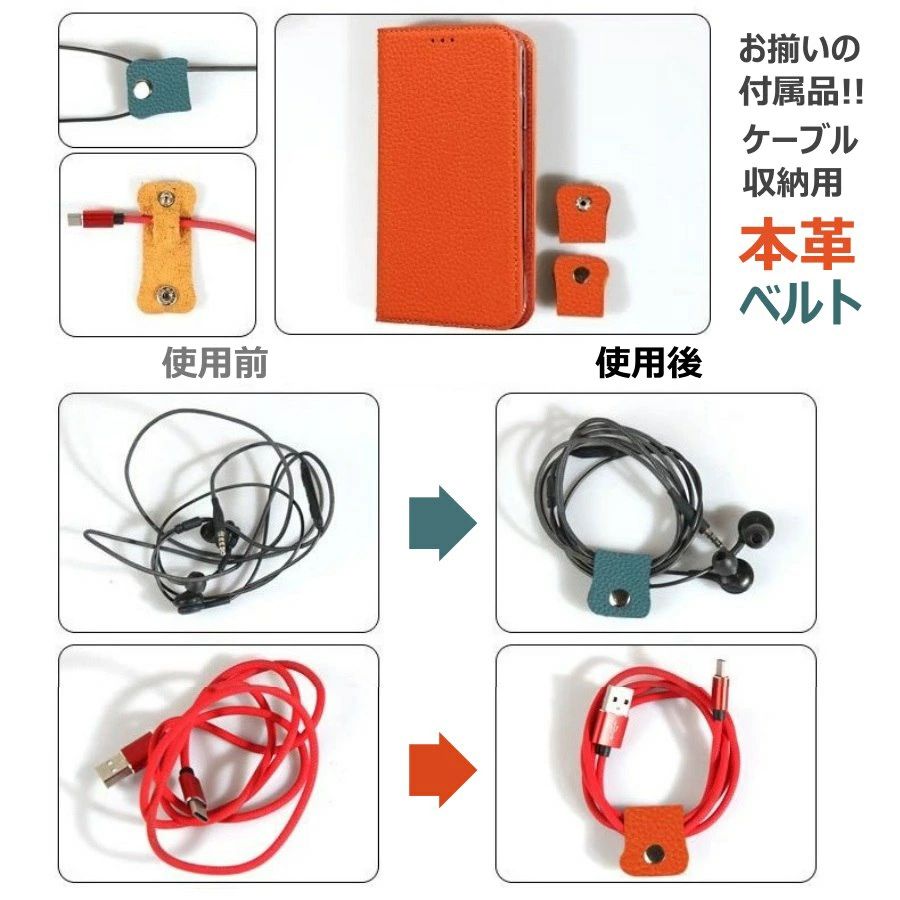 お揃いの
付属品!!
ケーブル
収納用
本革
ベルト

使用前

使用後