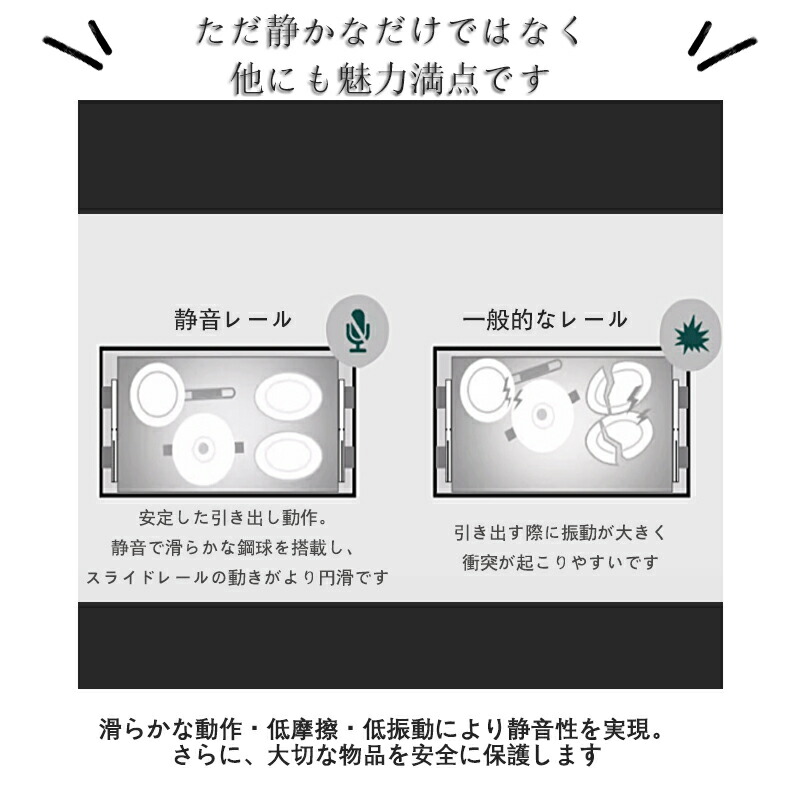 ただ静かなだけではなく
他にも魅力満点です

静音レール

安定した引き出し動作。
静音で滑らかな鋼球を搭載し、
スライドレールの動きがより円滑です

一般的なレール

引き出す際に振動が大きく
衝突が起こりやすいです

滑らかな動作・低摩擦・低振動により静音性を実現。
さらに、大切な物品を安全に保護します