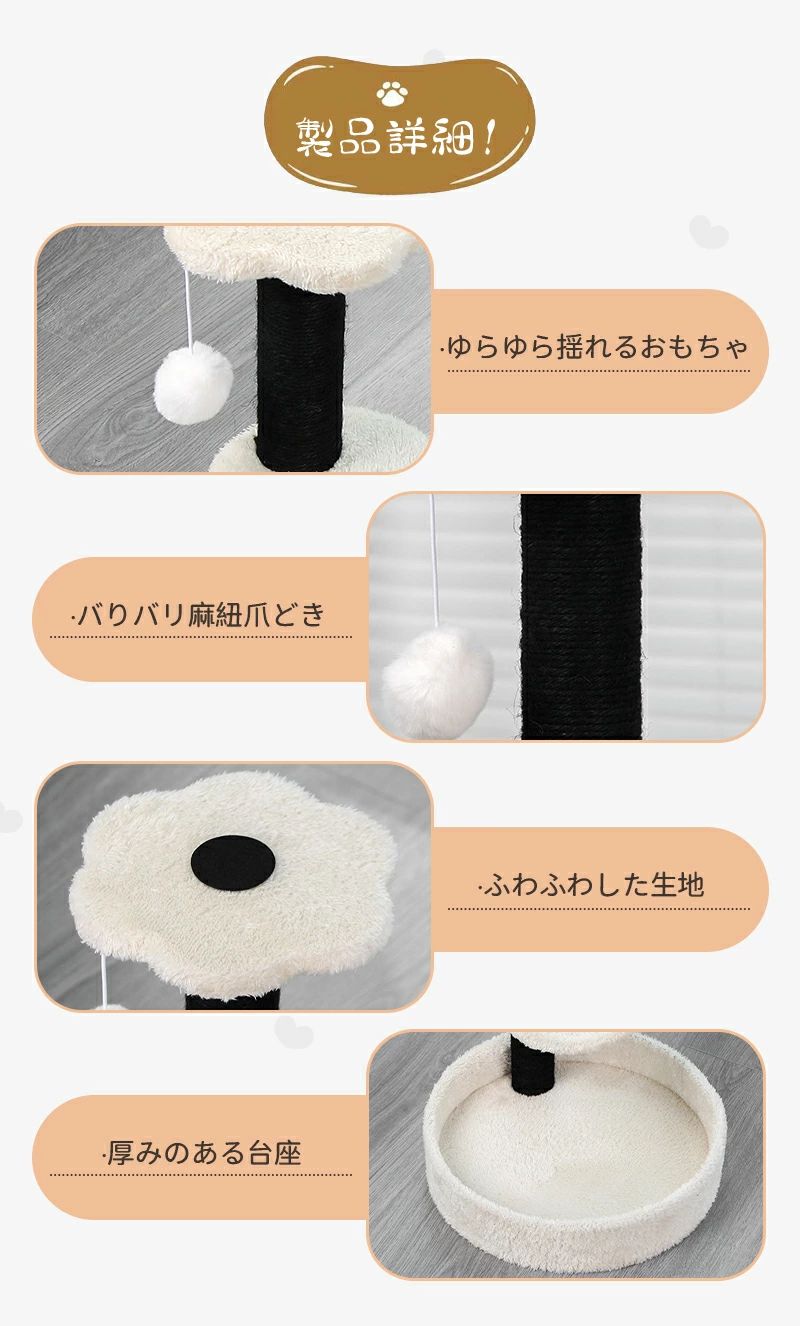 製品詳細！

·ゆらゆら揺れるおもちゃ

·バリバリ麻紐爪どき

·ふわふわした生地

·厚みのある台座