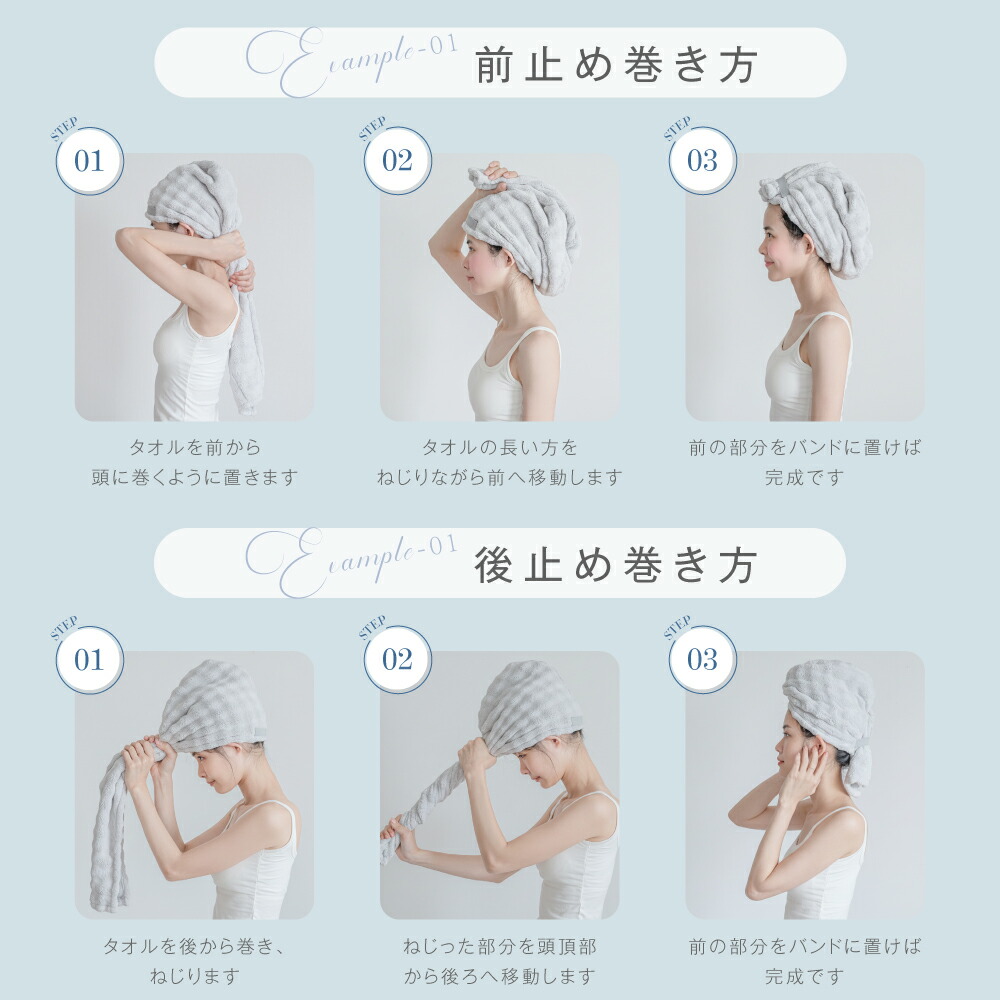 Example-01 前止め巻き方

STEP 01

タオルを前から
頭に巻くように置きます

STEP 02

タオルの長い方を
ねじりながら前へ移動します

STEP 03

前の部分をバンドに置けば
完成です

Example-01 後止め巻き方

STEP 01

タオルを後から巻き、
ねじります

STEP 02

ねじった部分を頭頂部
から後ろへ移動します

STEP 03

前の部分をバンドに置けば
完成です