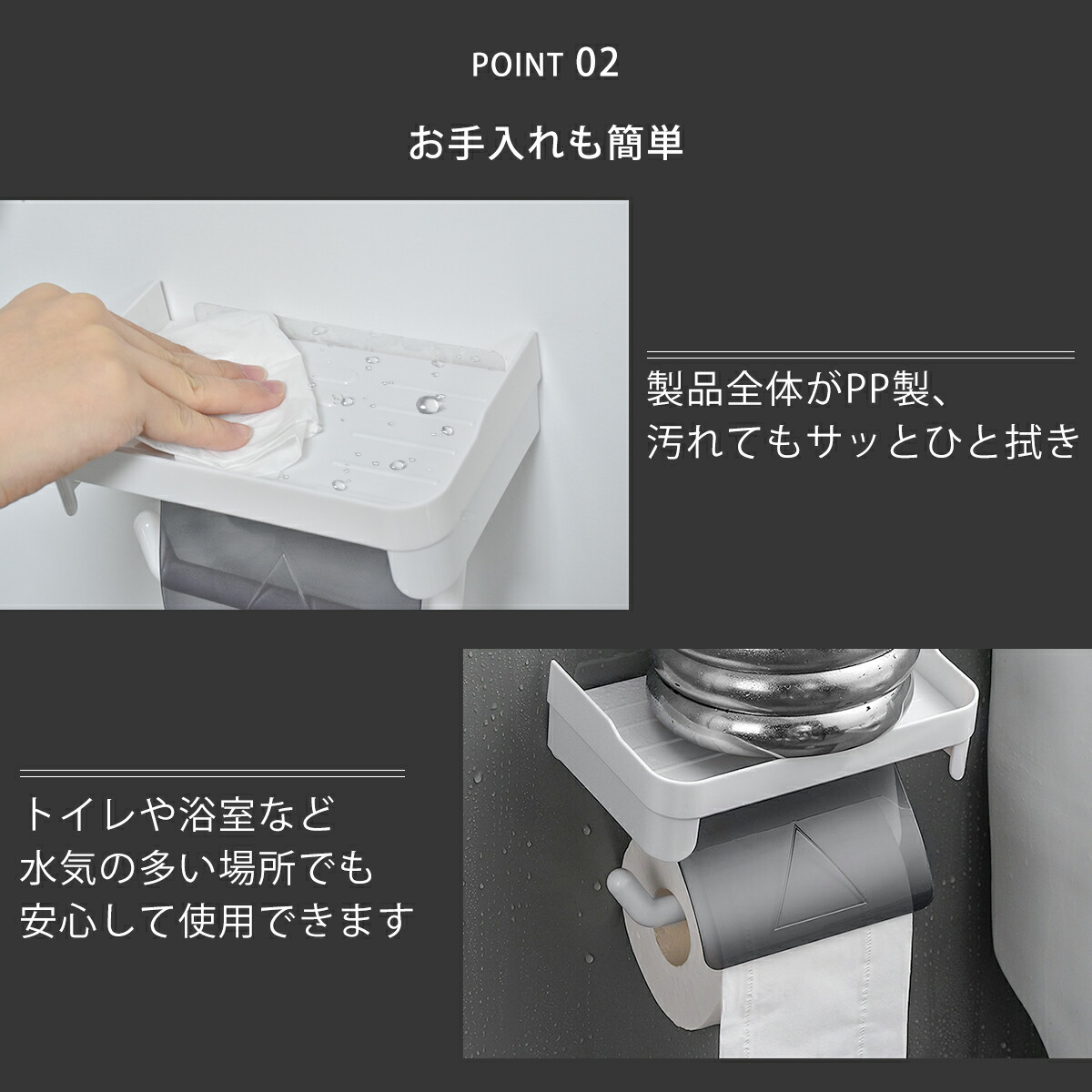 POINT 02

お手入れも簡単

製品全体がPP製、
汚れてもサッとひと拭き

トイレや浴室など
水気の多い場所でも
安心して使用できます