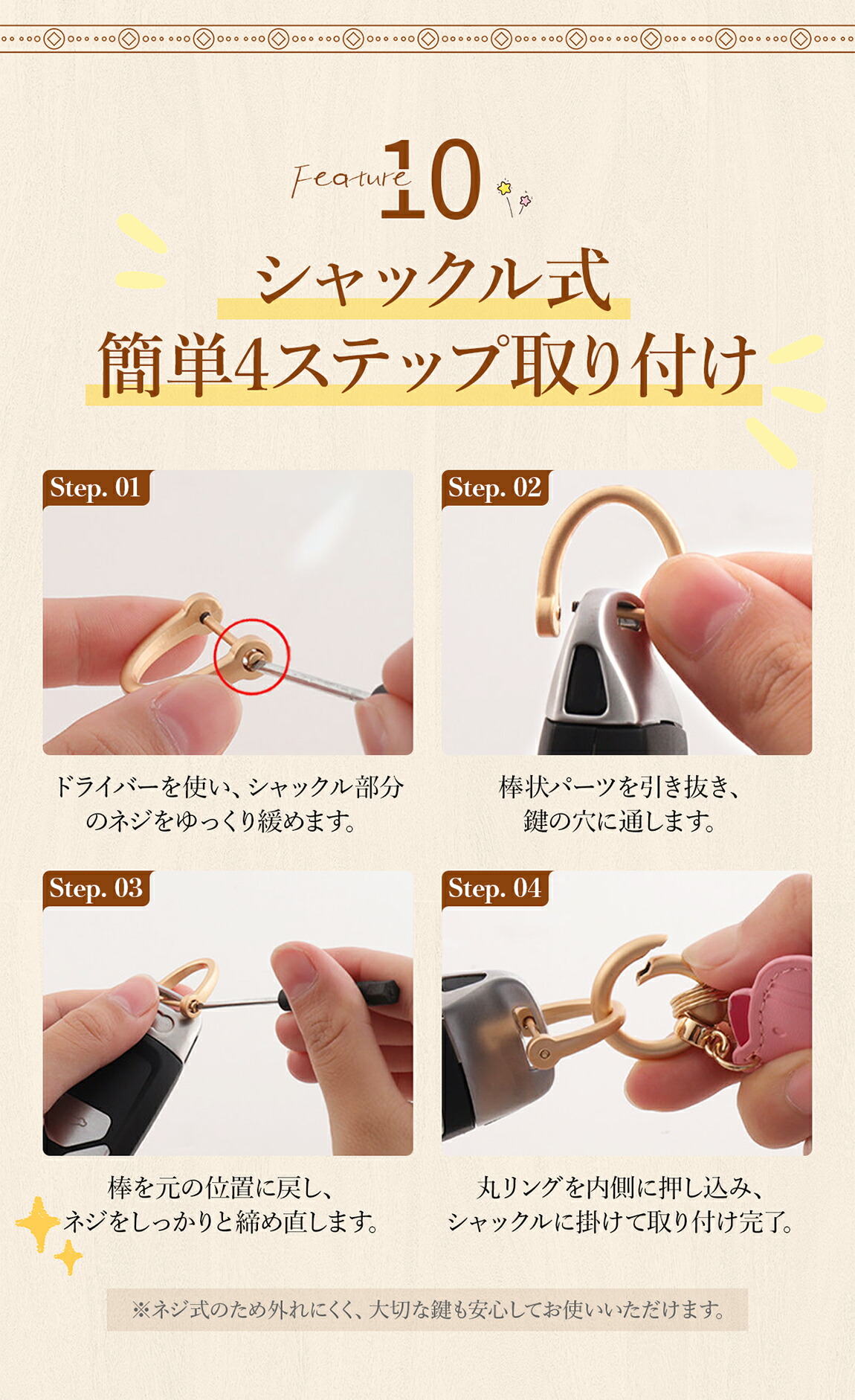 Feature 10

シャックル式
簡単4ステップ取り付け

Step. 01

ドライバーを使い、シャックル部分のネジをゆっくり緩めます。

Step. 02

棒状パーツを引き抜き、鍵の穴に通します。

Step. 03

棒を元の位置に戻し、ネジをしっかりと締め直します。

Step. 04

丸リングを内側に押し込み、シャックルに掛けて取り付け完了。

※ネジ式のため外れにくく、大切な鍵も安心してお使いいただけます。