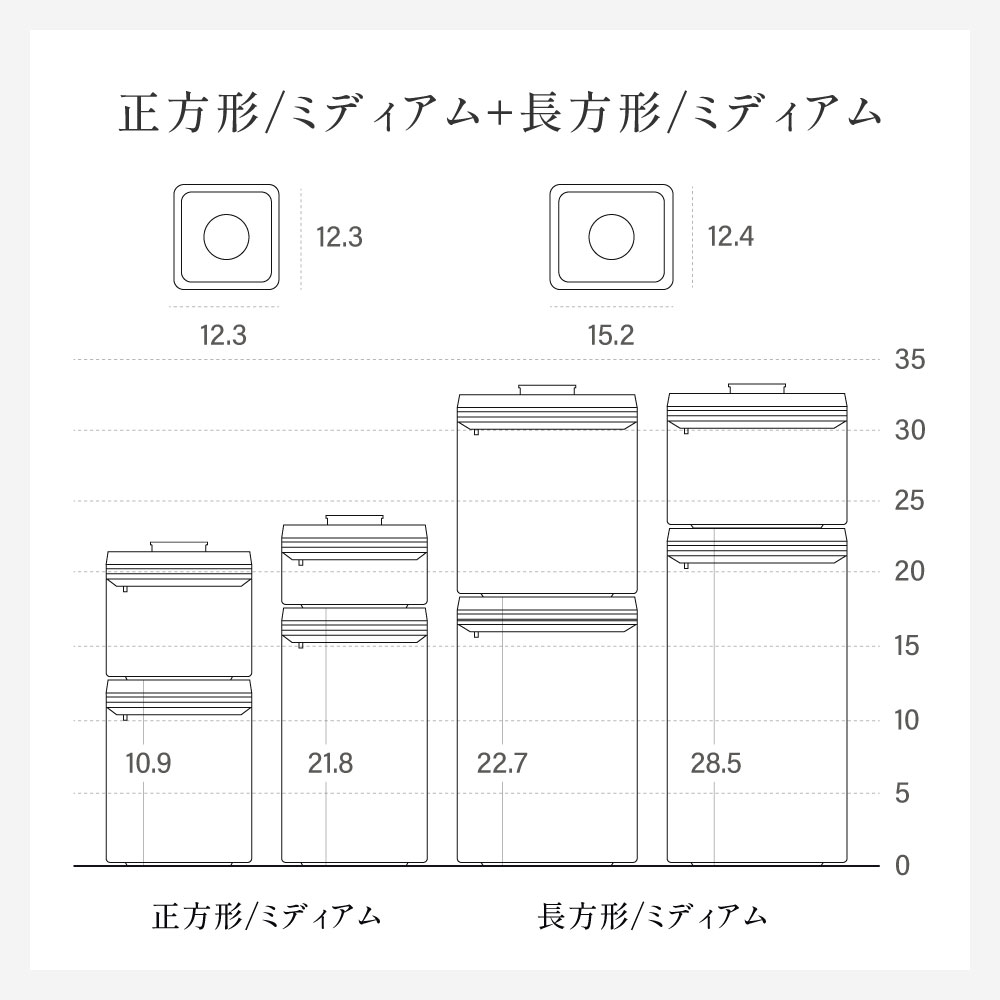 正方形/ミディアム+長方形/ミディアム

12.3

12.3

12.4

15.2

35
30
25
20
15
10
5
0

10.9

21.8

22.7

28.5

正方形/ミディアム

長方形/ミディアム