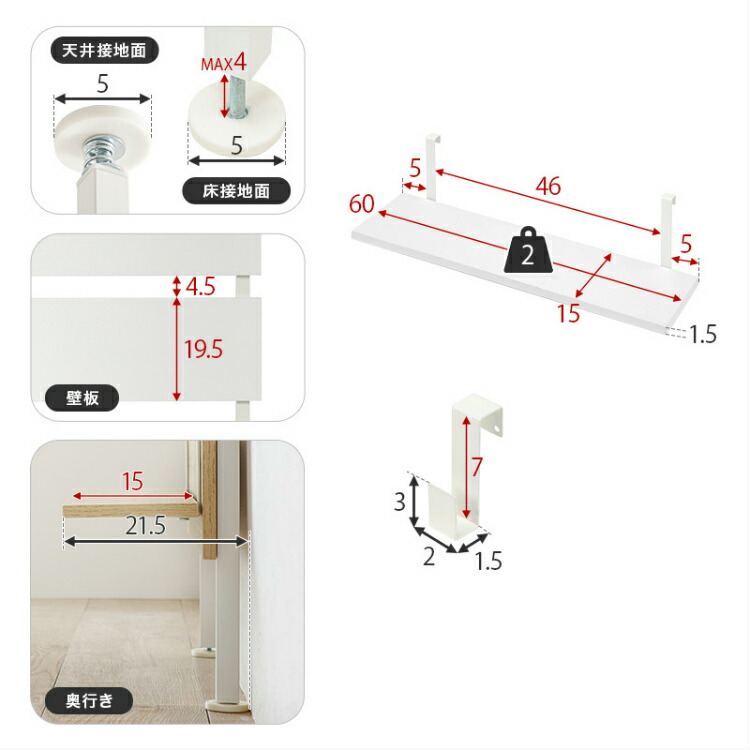 天井接地面
5
MAX4
5
床接地面

4.5
19.5
壁板

15
21.5
奥行き

5
46
60
2
5
15
1.5

7
3
2
1.5