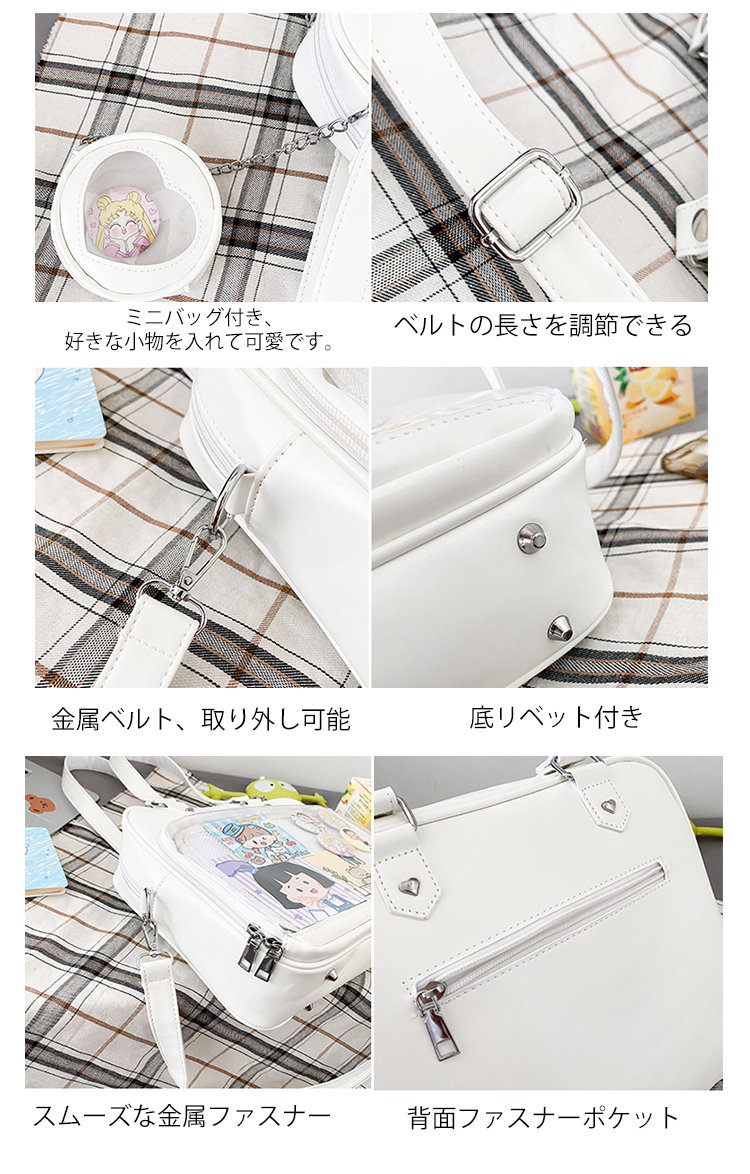 ミニバッグ付き、
好きな小物を入れて可愛です。

ベルトの長さを調節できる

金属ベルト、取り外し可能

底リベット付き

スムーズな金属ファスナー

背面ファスナーポケット