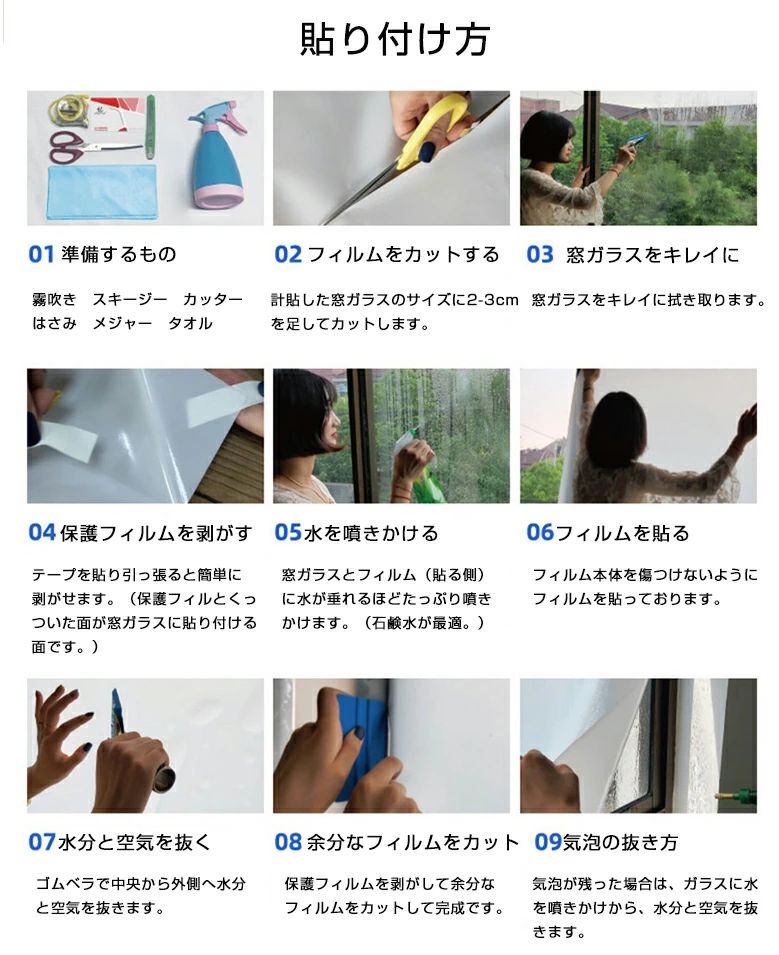 貼り付け方

01 準備するもの

霧吹き　スキージー　カッター　はさみ　メジャー　タオル

02 フィルムをカットする

計貼した窓ガラスのサイズに2-3cmを足してカットします。

03 窓ガラスをキレイに

窓ガラスをキレイに拭き取ります。

04 保護フィルムを剥がす

テープを貼り引っ張ると簡単に剥がせます。（保護フィルとくっついた面が窓ガラスに貼り付ける面です。）

05 水を噴きかける

窓ガラスとフィルム（貼る側）に水が垂れるほどたっぷり噴きかけます。（石鹸水が最適。）

06 フィルムを貼る

フィルム本体を傷つけないようにフィルムを貼っております。

07 水分と空気を抜く

ゴムベラで中央から外側へ水分と空気を抜きます。

08 余分なフィルムをカット

保護フィルムを剥がして余分なフィルムをカットして完成です。

09 気泡の抜き方

気泡が残った場合は、ガラスに水を噴きかけから、水分と空気を抜きます。