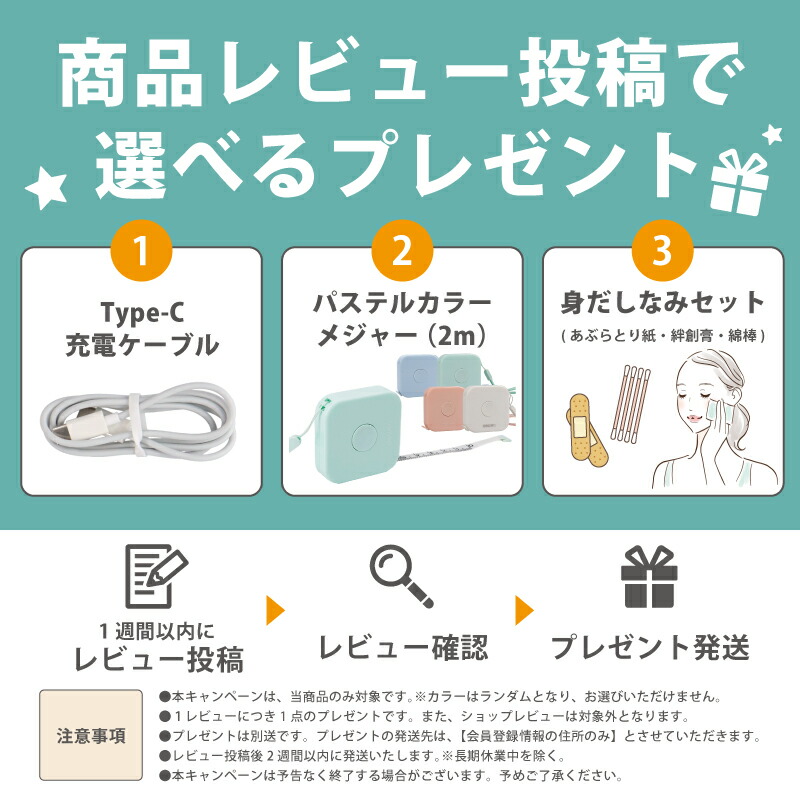 商品レビュー投稿で
選べるプレゼント

1
Type-C
充電ケーブル

2
パステルカラー
メジャー（2m）

3
身だしなみセット
（あぶらとり紙・絆創膏・綿棒）

1週間以内に
レビュー投稿

レビュー確認

プレゼント発送

注意事項

●本キャンペーンは、当商品のみ対象です。※カラーはランダムとなり、お選びいただけません。
●1レビューにつき1点のプレゼントです。また、ショップレビューは対象外となります。
●プレゼントは別送です。プレゼントの発送先は、【会員登録情報の住所のみ】とさせていただきます。
●レビュー投稿後2週間以内に発送いたします。※長期休業中を除く。
●本キャンペーンは予告なく終了する場合がございます。予めご了承ください。