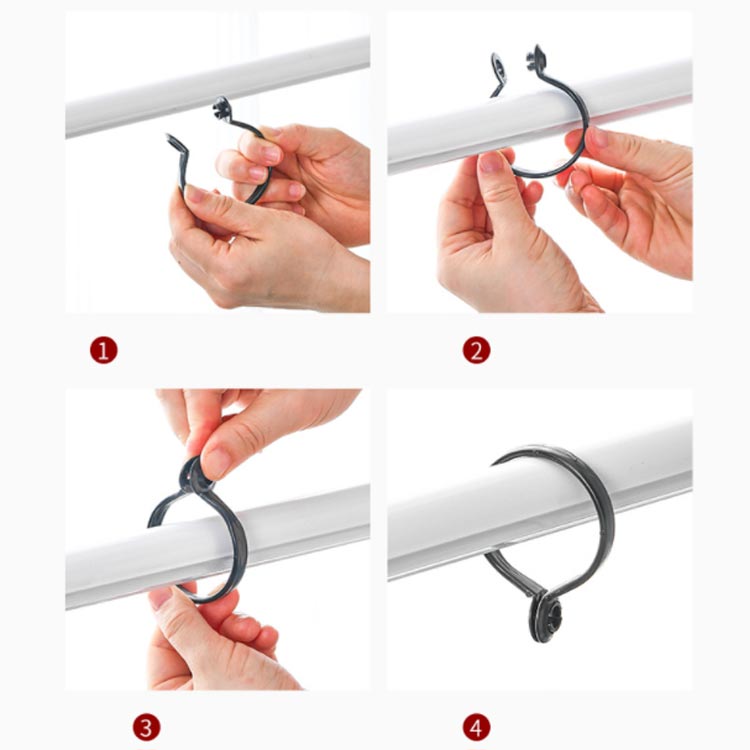 1

2

3

4