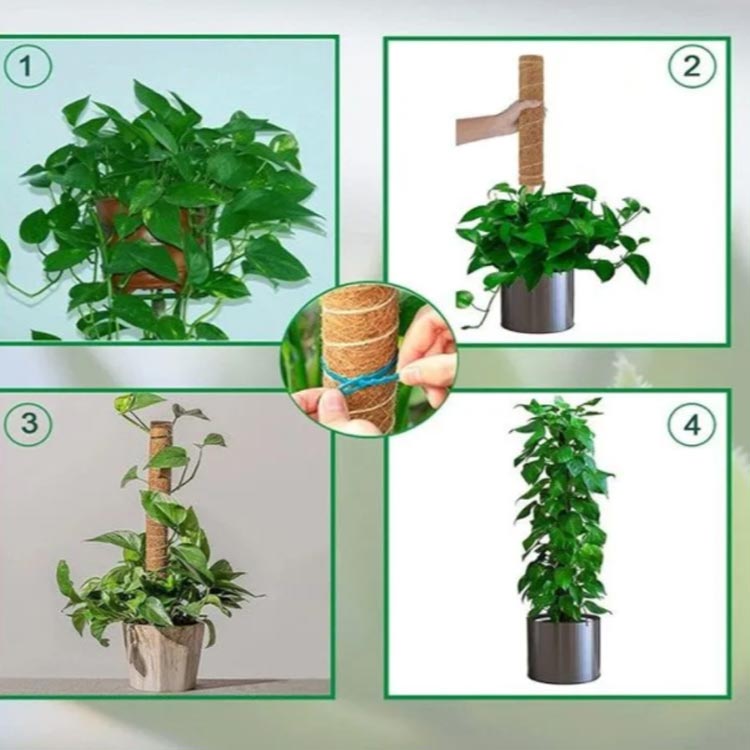 1

2

3

4