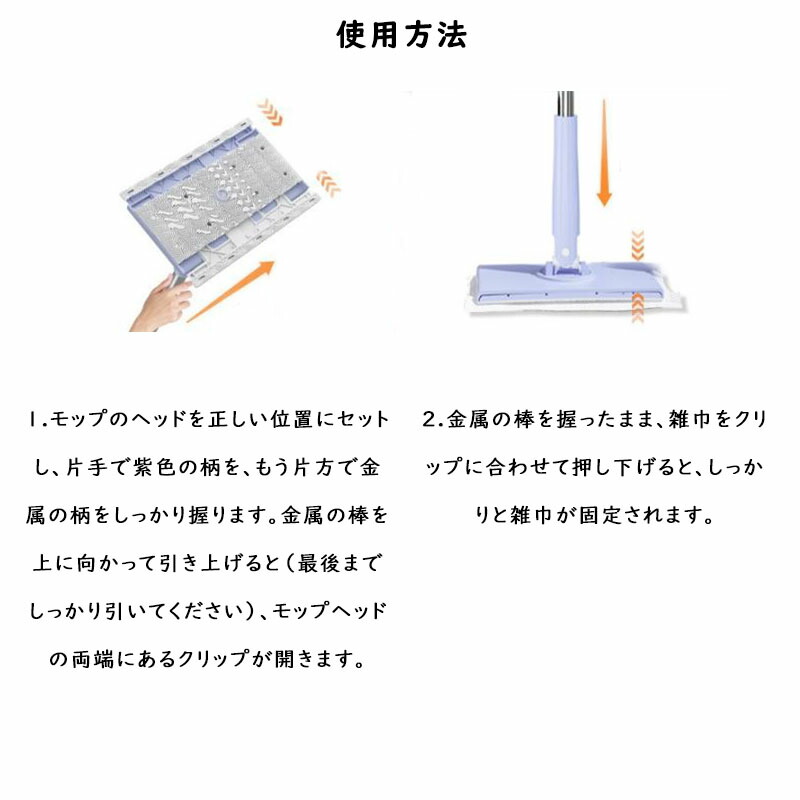 使用方法

1.モップのヘッドを正しい位置にセットし、片手で紫色の柄を、もう片方で金属の柄をしっかり握ります。金属の棒を上に向かって引き上げると（最後までしっかり引いてください）、モップヘッドの両端にあるクリップが開きます。

2.金属の棒を握ったまま、雑巾をクリップに合わせて押し下げると、しっかりと雑巾が固定されます。