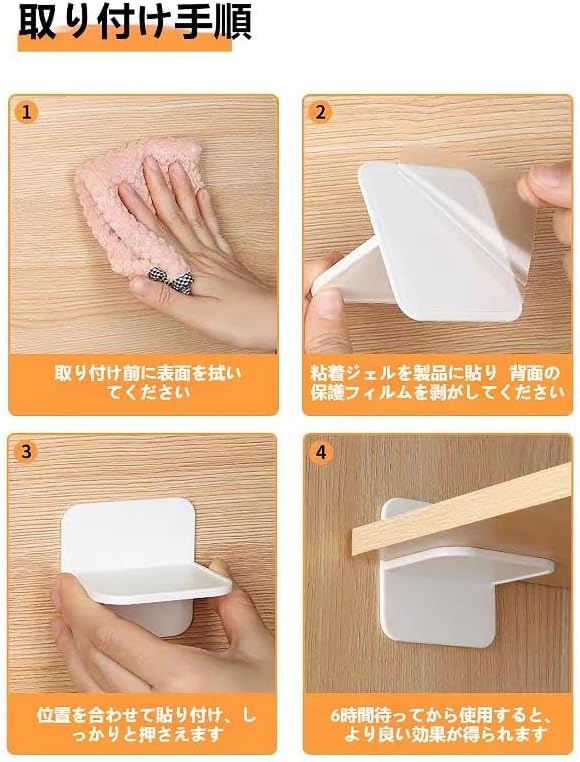 取り付け手順

1

取り付け前に表面を拭いてください

2

粘着ジェルを製品に貼り 背面の保護フィルムを剥がしてください

3

位置を合わせて貼り付け、しっかりと押さえます

4

6時間待ってから使用すると、より良い効果が得られます