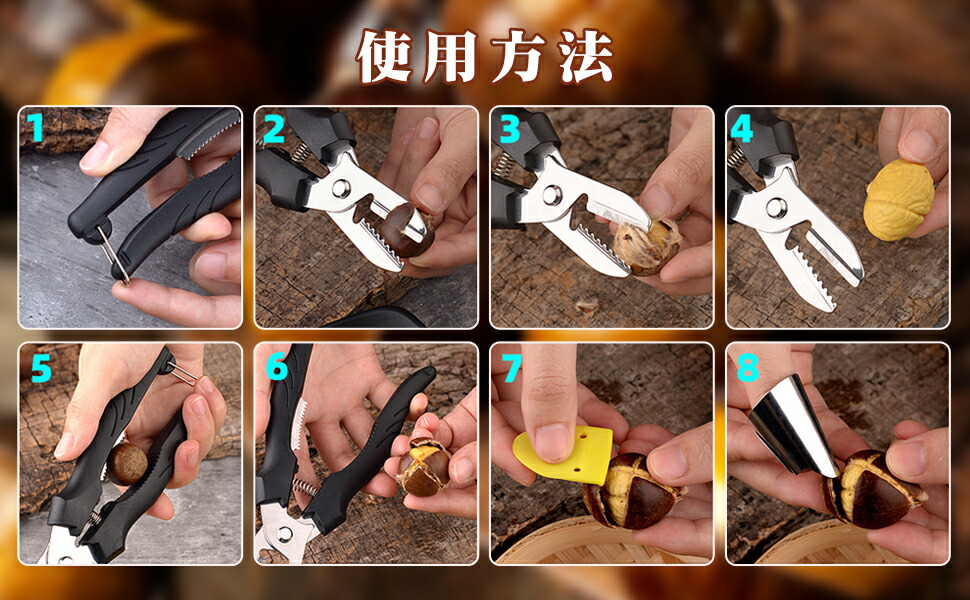 使用方法

1

2

3

4

5

6

7

8