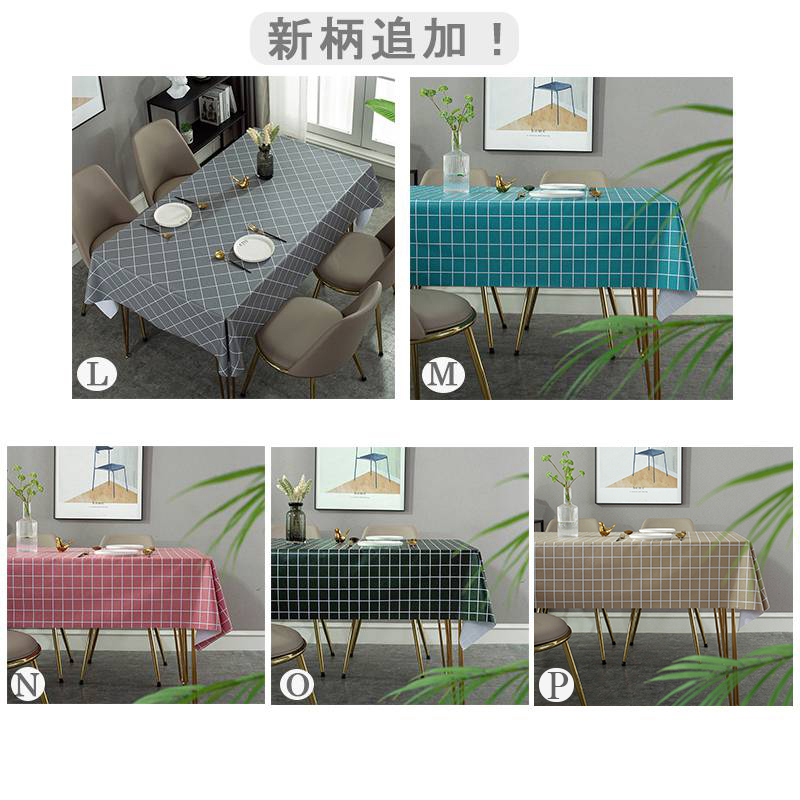 新柄追加！

L

M

N

O

P