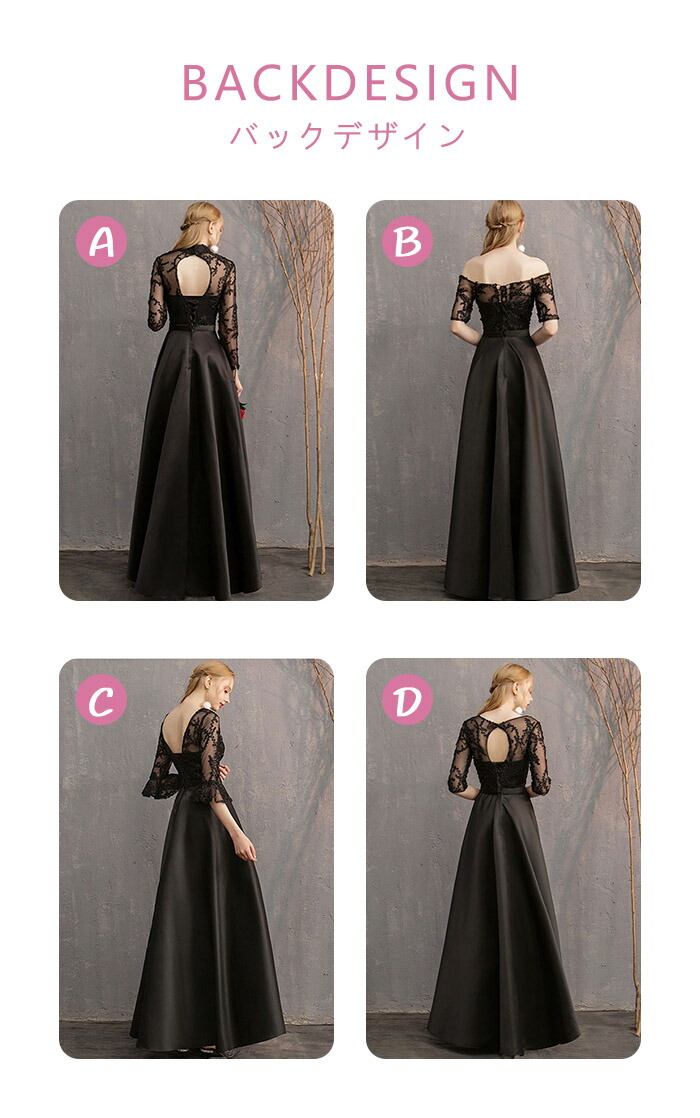 BACKDESIGN
バックデザイン

A

B

C

D