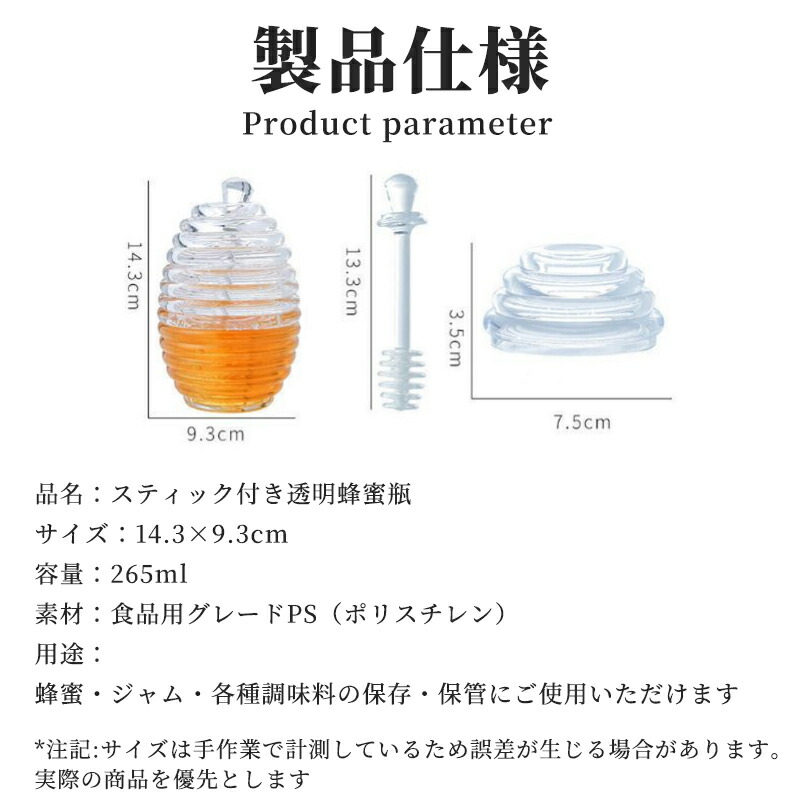 製品仕様
Product parameter

14.3cm
9.3cm
13.3cm
3.5cm
7.5cm

品名：スティック付き透明蜂蜜瓶
サイズ：14.3×9.3cm
容量：265ml
素材：食品用グレードPS（ポリスチレン）
用途：
蜂蜜・ジャム・各種調味料の保存・保管にご使用いただけます

*注記:サイズは手作業で計測しているため誤差が生じる場合があります。実際の商品を優先とします