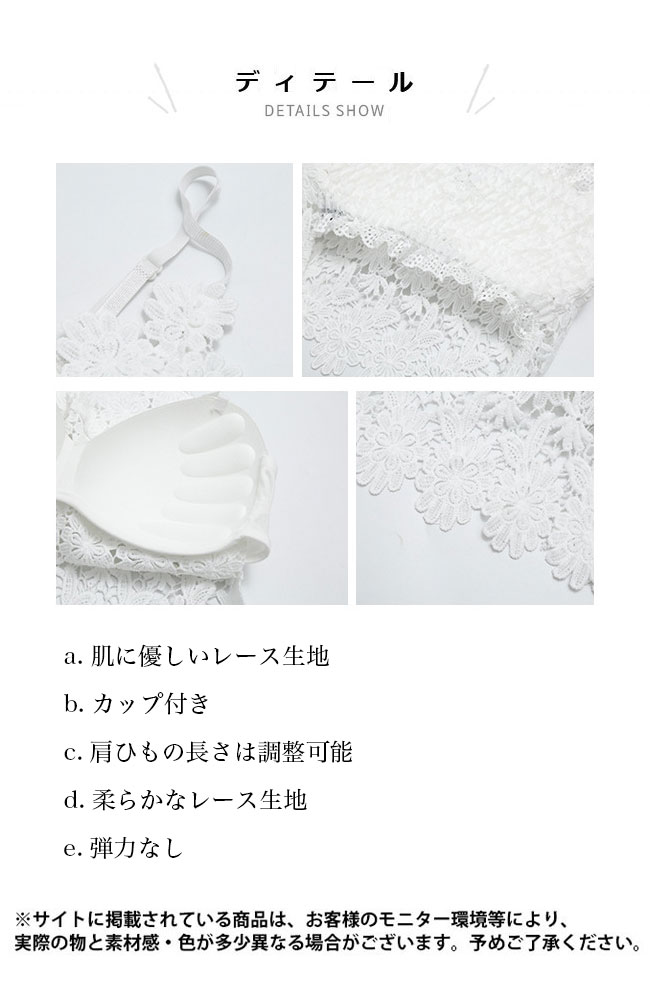 ディテール
DETAILS SHOW

a. 肌に優しいレース生地

b. カップ付き

c. 肩ひもの長さは調整可能

d. 柔らかなレース生地

e. 弾力なし

※サイトに掲載されている商品は、お客様のモニター環境等により、実際の物と素材感・色が多少異なる場合がございます。予めご了承ください。