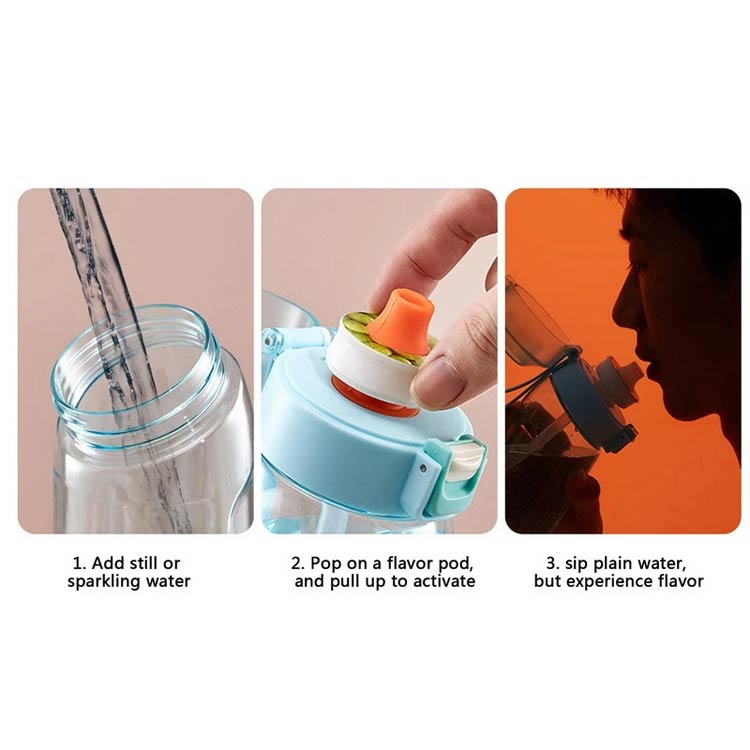 1. Add still or sparkling water

2. Pop on a flavor pod, and pull up to activate

3. sip plain water, but experience flavor