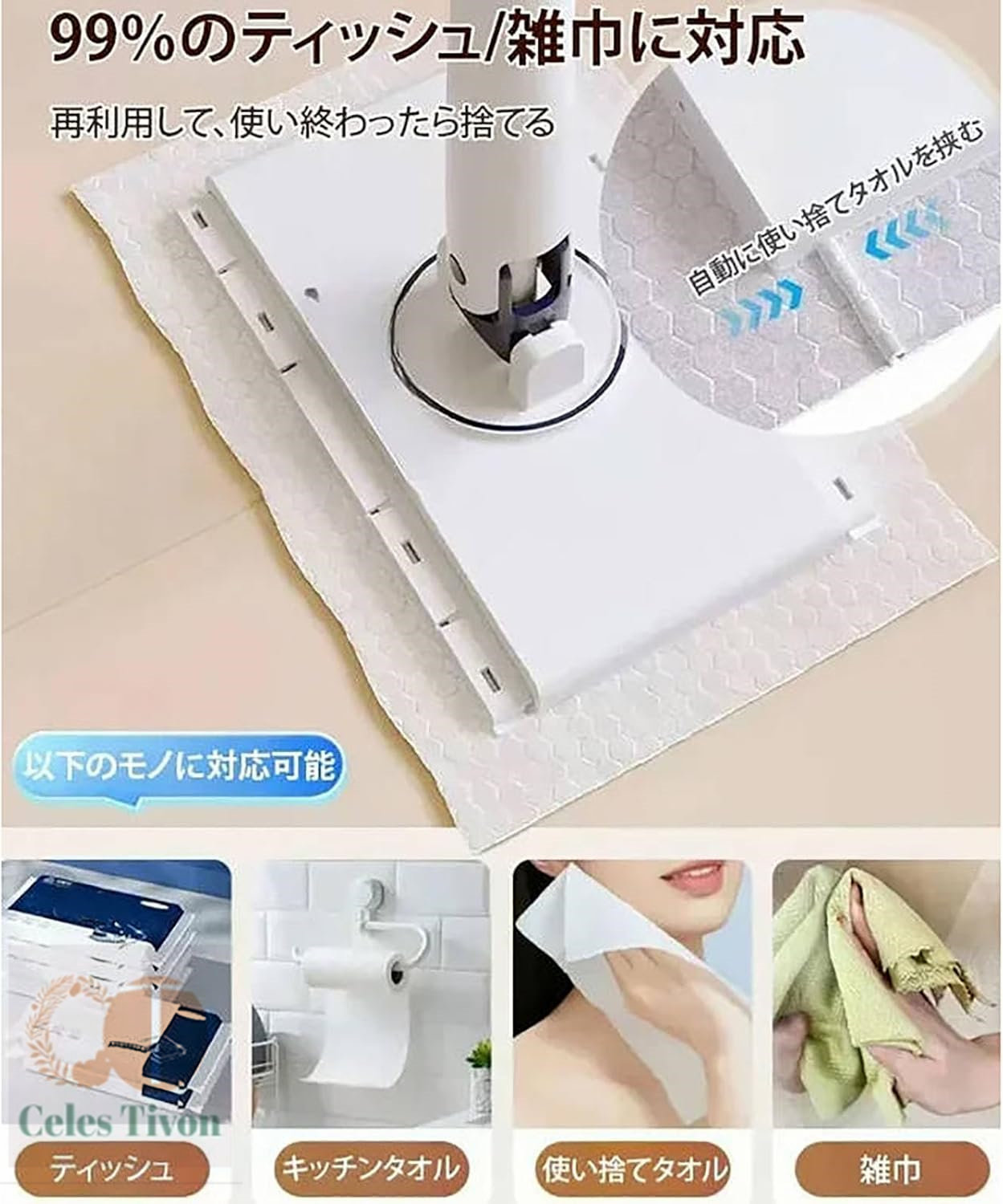 99%のティッシュ/雑巾に対応

再利用して、使い終わったら捨てる

自動に使い捨てタオルを挟む

以下のモノに対応可能

Celes Tivon

ティッシュ

キッチンタオル

使い捨てタオル

雑巾