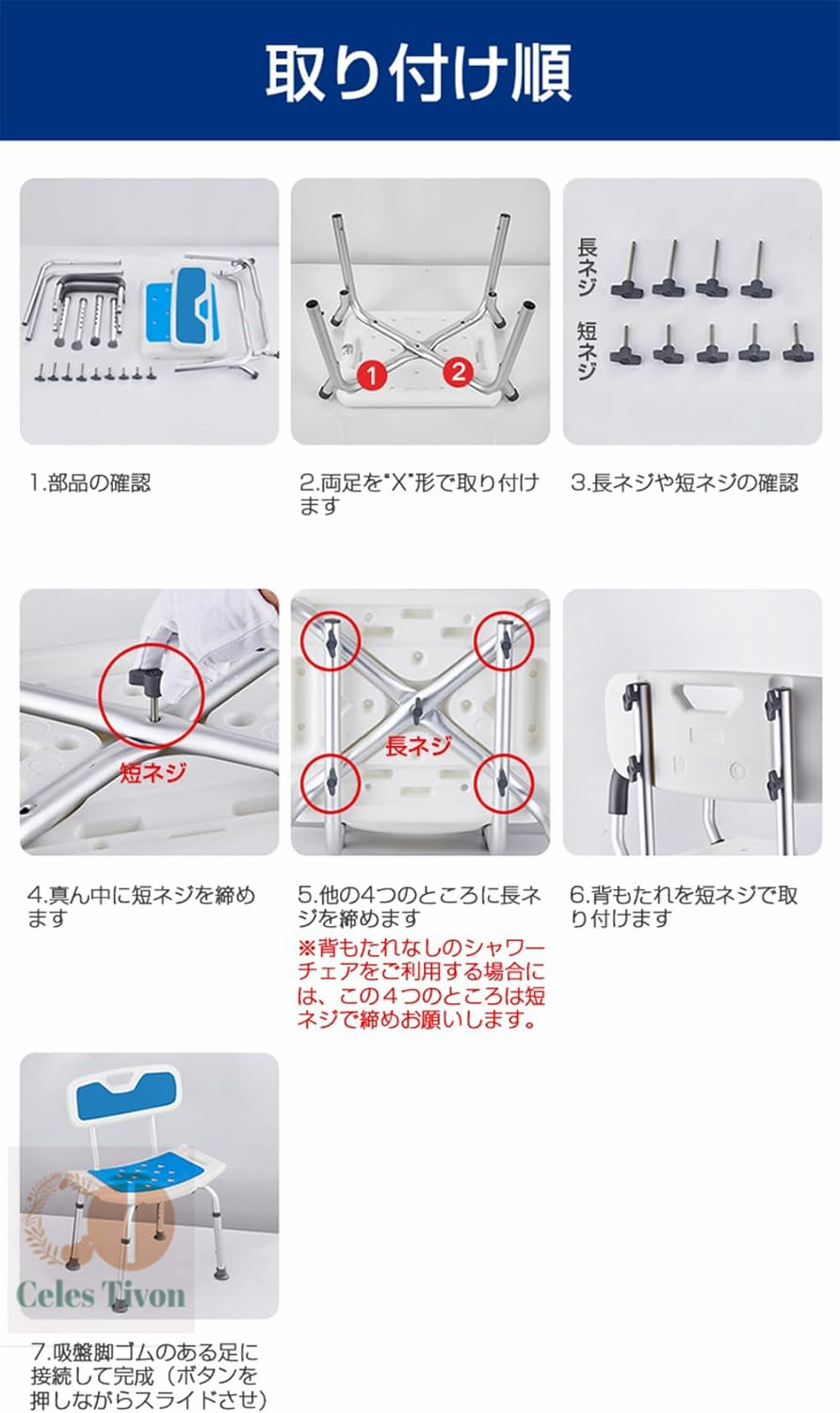 取り付け順

1

2

長ネジ

短ネジ

1.部品の確認

2.両足を"X"形で取り付けます

3.長ネジや短ネジの確認

短ネジ

長ネジ

4.真ん中に短ネジを締めます

5.他の4つのところに長ネジを締めます
※背もたれなしのシャワーチェアをご利用する場合には、この4つのところは短ネジで締めお願いします。

6.背もたれを短ネジで取り付けます

Celes Tivon

7.吸盤脚ゴムのある足に接続して完成（ボタンを押しながらスライドさせ）