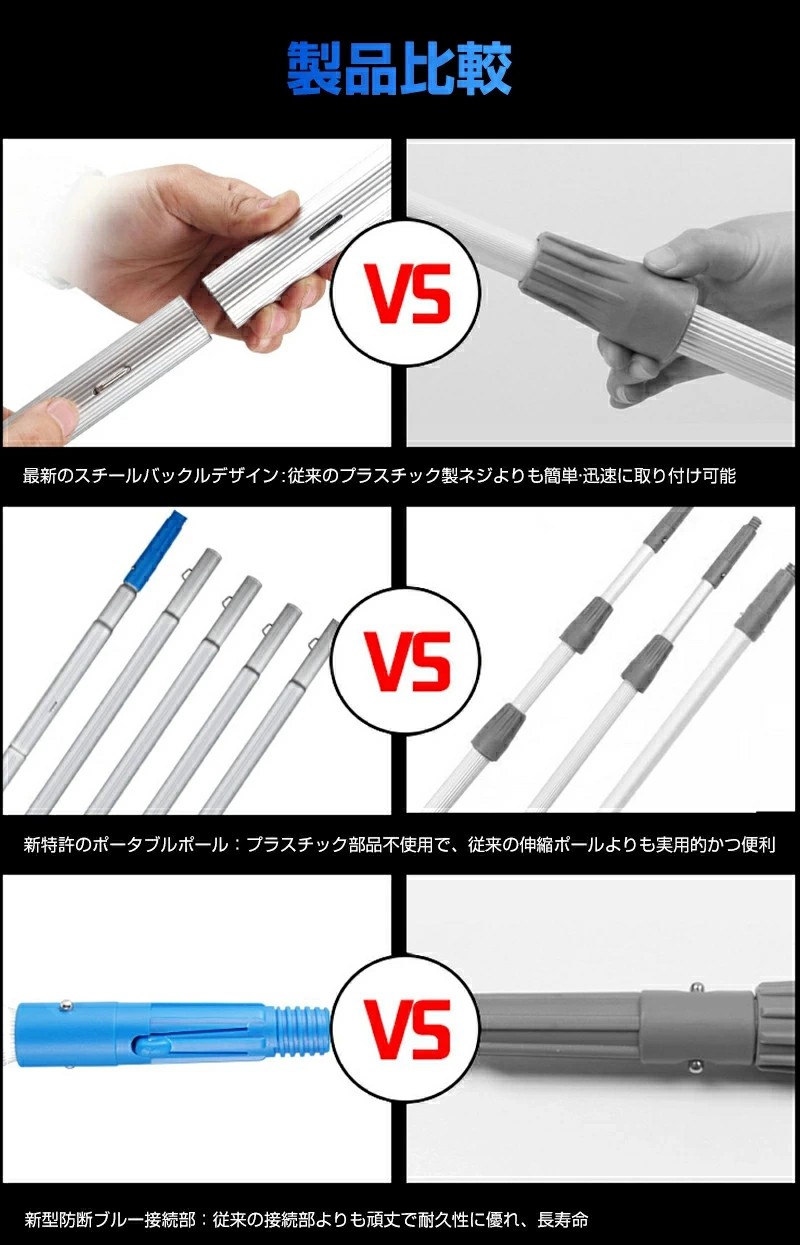 製品比較

VS

最新のスチールバックルデザイン：従来のプラスチック製ネジよりも簡単·迅速に取り付け可能

VS

新特許のポータブルポール：プラスチック部品不使用で、従来の伸縮ポールよりも実用的かつ便利

VS

新型防断ブルー接続部：従来の接続部よりも頑丈で耐久性に優れ、長寿命