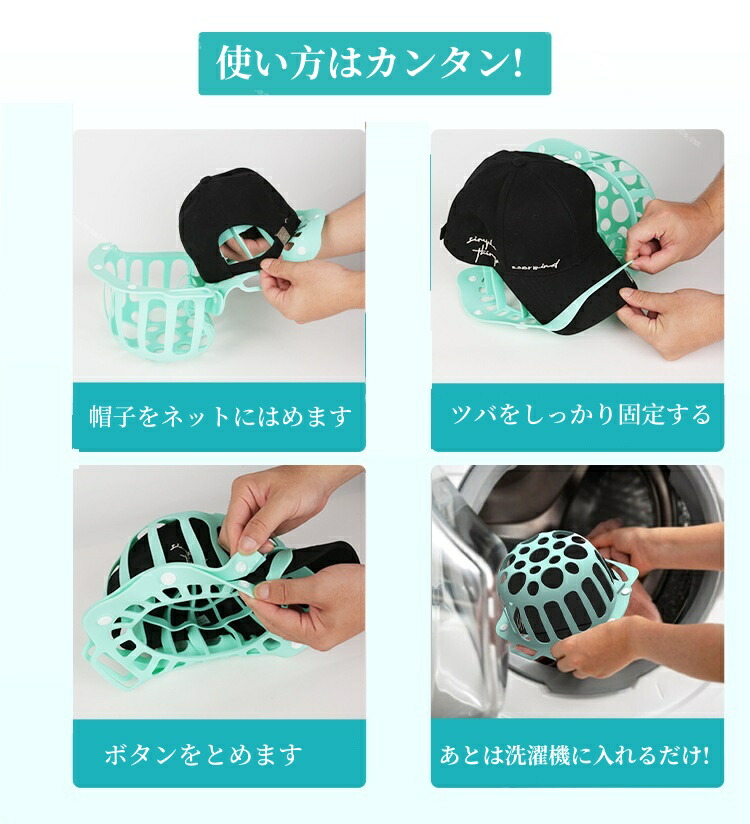 使い方はカンタン!

帽子をネットにはめます

ツバをしっかり固定する

ボタンをとめます

あとは洗濯機に入れるだけ!