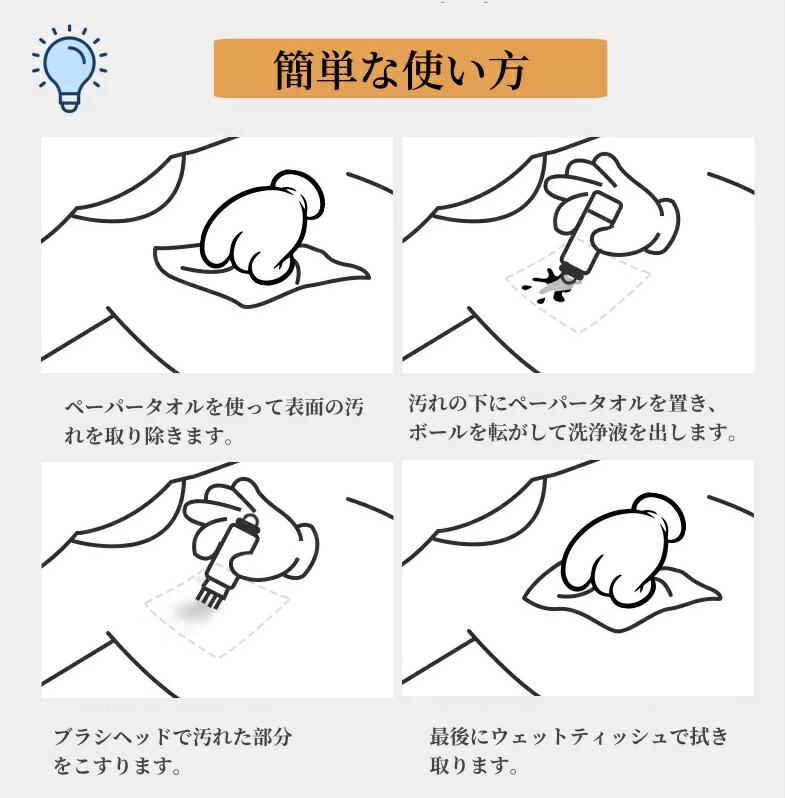 簡単な使い方

ペーパータオルを使って表面の汚れを取り除きます。

汚れの下にペーパータオルを置き、ボールを転がして洗浄液を出します。

ブラシヘッドで汚れた部分をこすります。

最後にウェットティッシュで拭き取ります。