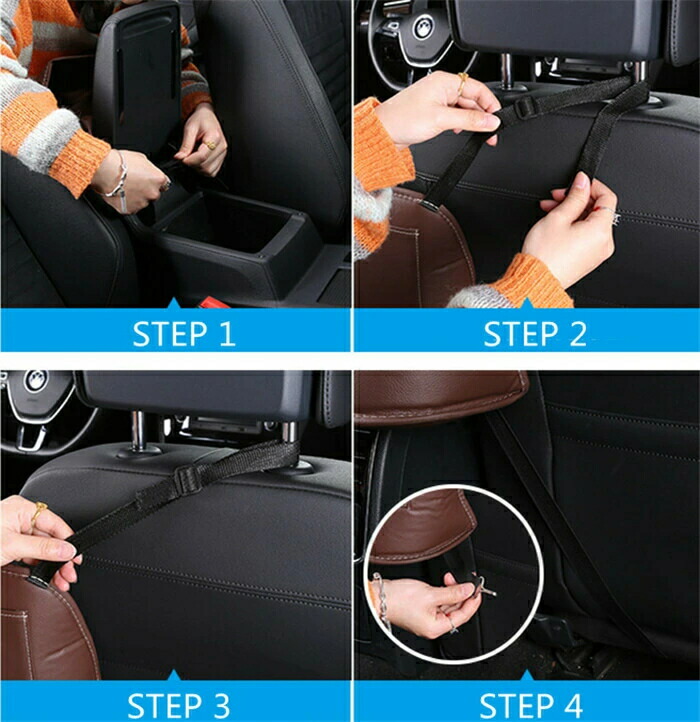 STEP 1

STEP 2

STEP 3

STEP 4