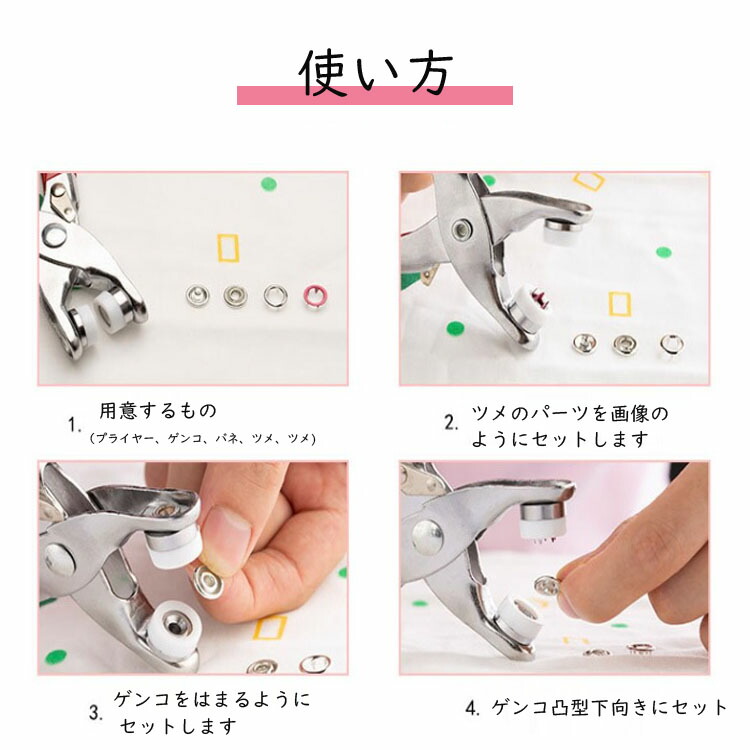 使い方

1. 用意するもの
（プライヤー、ゲンコ、バネ、ツメ、ツメ）

2. ツメのパーツを画像のようにセットします

3. ゲンコをはまるようにセットします

4. ゲンコ凸型下向きにセット