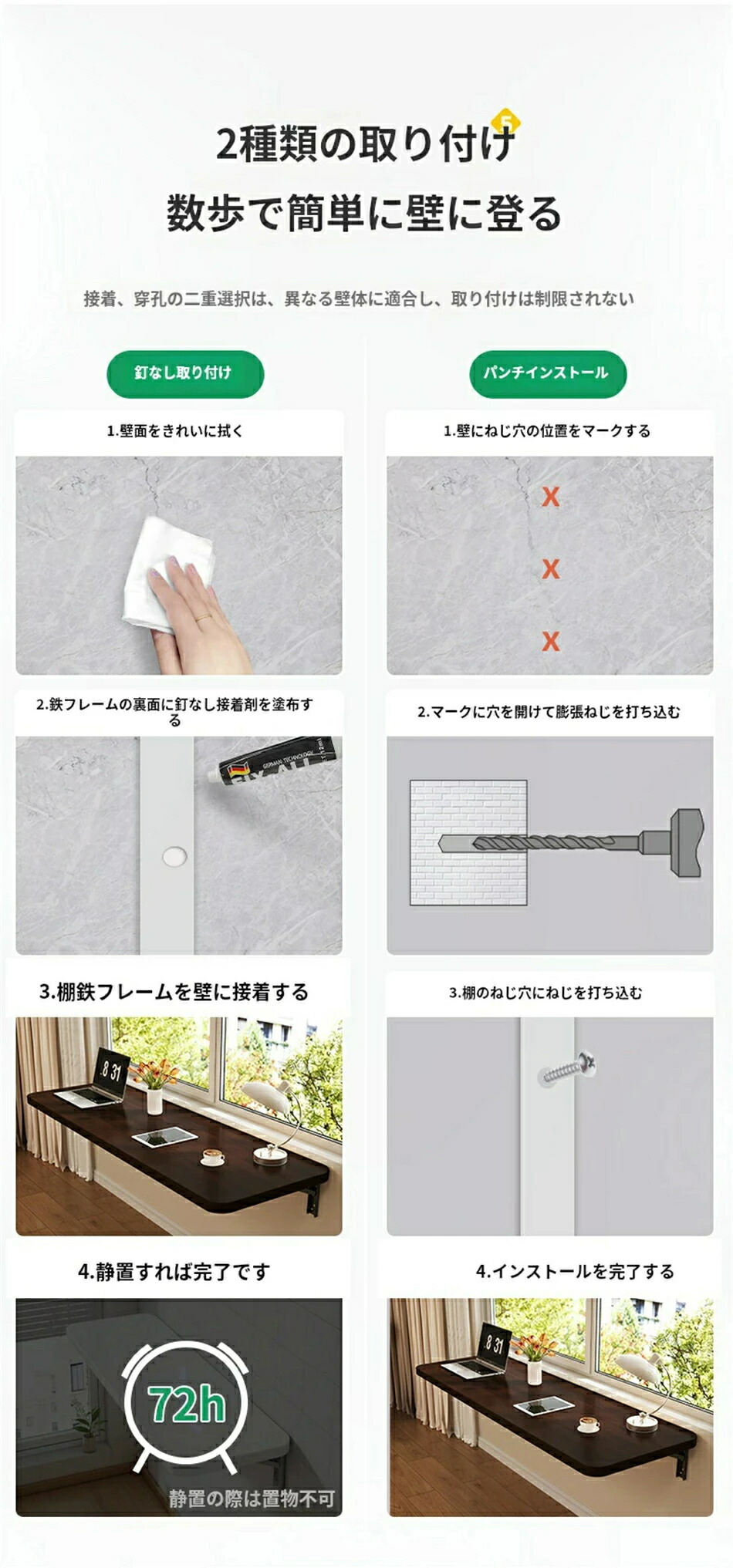 2種類の取り付け
数歩で簡単に壁に登る

接着、穿孔の二重選択は、異なる壁体に適合し、取り付けは制限されない

釘なし取り付け

1.壁面をきれいに拭く

2.鉄フレームの裏面に釘なし接着剤を塗布する

GERMAN TECHNOLOGY
FIX ALL

3.棚鉄フレームを壁に接着する

8 31

4.静置すれば完了です

72h

静置の際は置物不可

パンチインストール

1.壁にねじ穴の位置をマークする

X
X
X

2.マークに穴を開けて膨張ねじを打ち込む

3.棚のねじ穴にねじを打ち込む

4.インストールを完了する

8 31