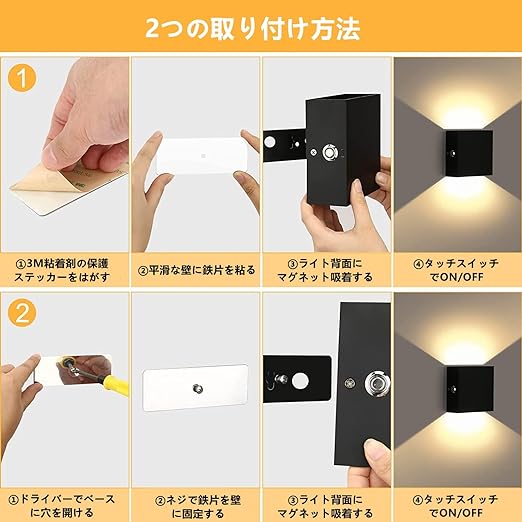 2つの取り付け方法

1

①3M粘着剤の保護ステッカーをはがす

②平滑な壁に鉄片を粘る

③ライト背面にマグネット吸着する

④タッチスイッチでON/OFF

2

①ドライバーでベースに穴を開ける

②ネジで鉄片を壁に固定する

③ライト背面にマグネット吸着する

④タッチスイッチでON/OFF